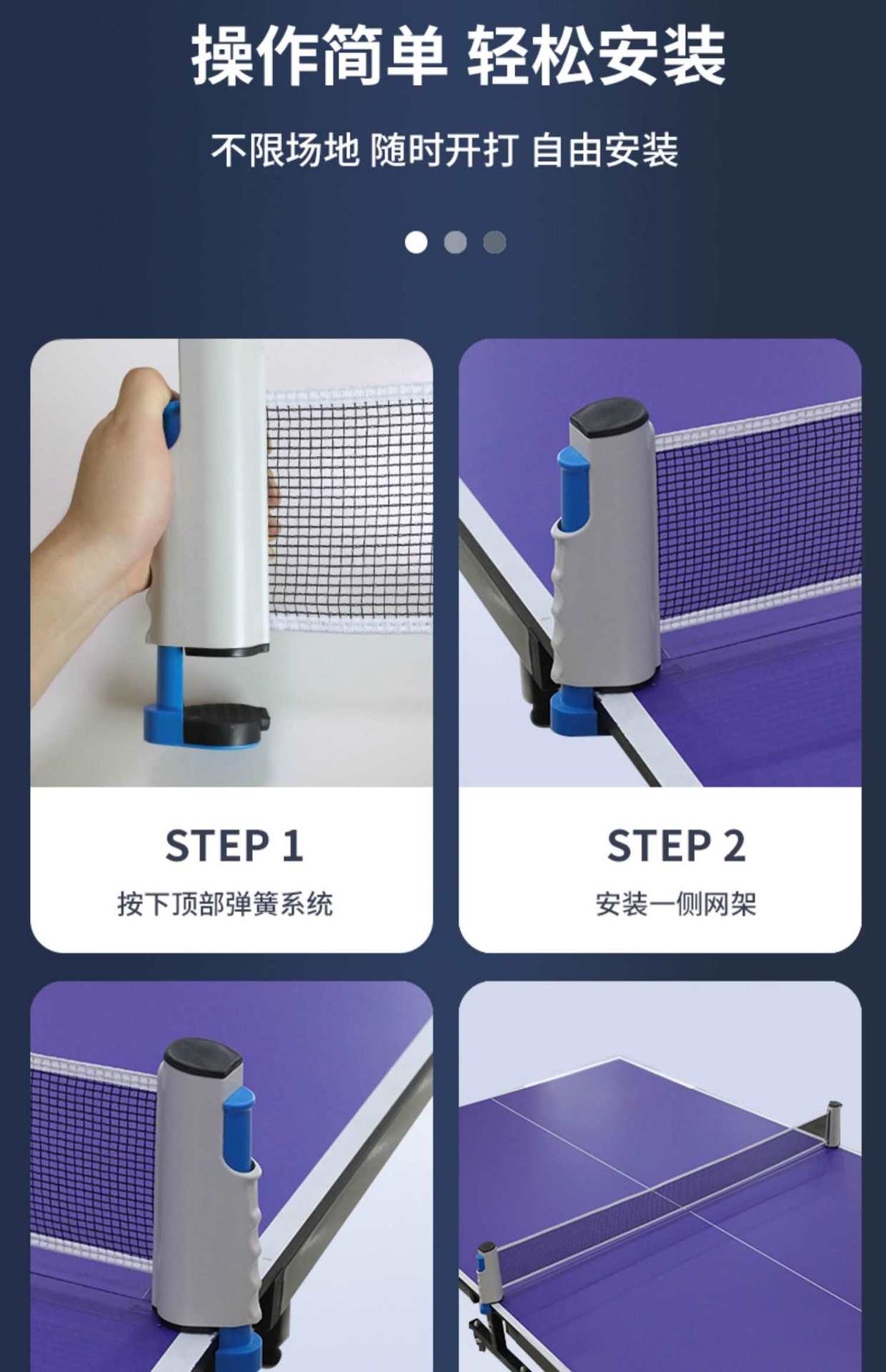 操作简单 轻松安装

不限场地 随时开打 自由安装

STEP 1
按下顶部弹簧系统

STEP 2
安装一侧网架