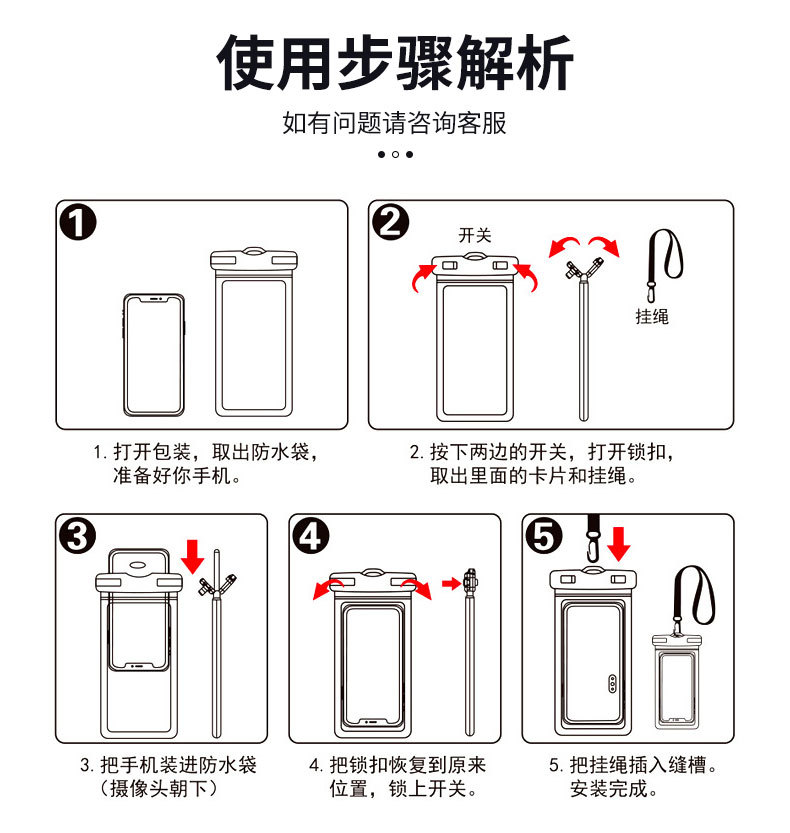 使用步骤解析

如有问题请咨询客服

1

2

开关

挂绳

1. 打开包装，取出防水袋，准备好你手机。

2. 按下两边的开关，打开锁扣，取出里面的卡片和挂绳。

3

4

5

3. 把手机装进防水袋（摄像头朝下）

4. 把锁扣恢复到原来位置，锁上开关。

5. 把挂绳插入缝槽。安装完成。