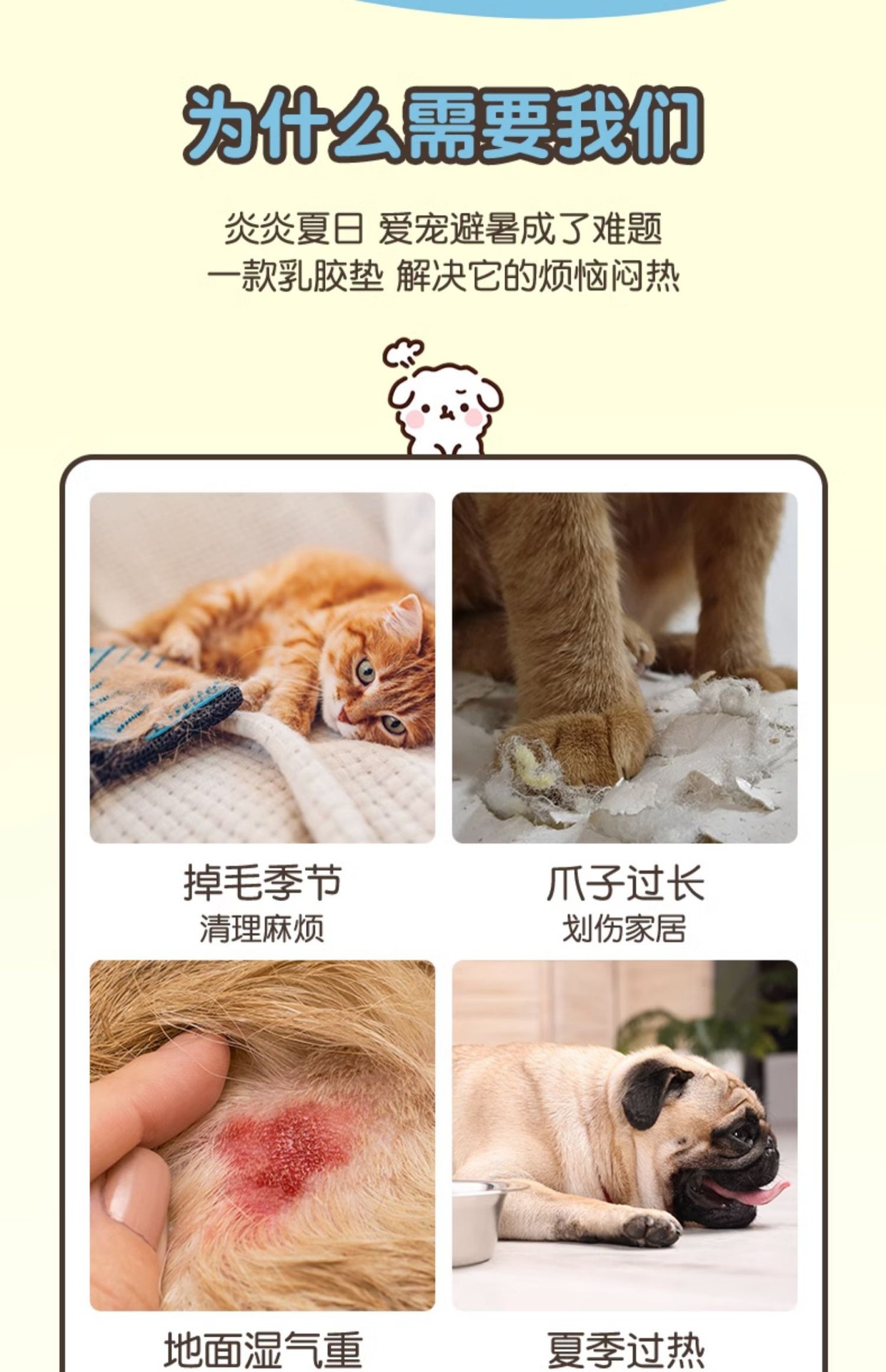 为什么需要我们

炎炎夏日 爱宠避暑成了难题
一款乳胶垫 解决它的烦恼闷热

掉毛季节
清理麻烦

爪子过长
划伤家居

地面湿气重

夏季过热