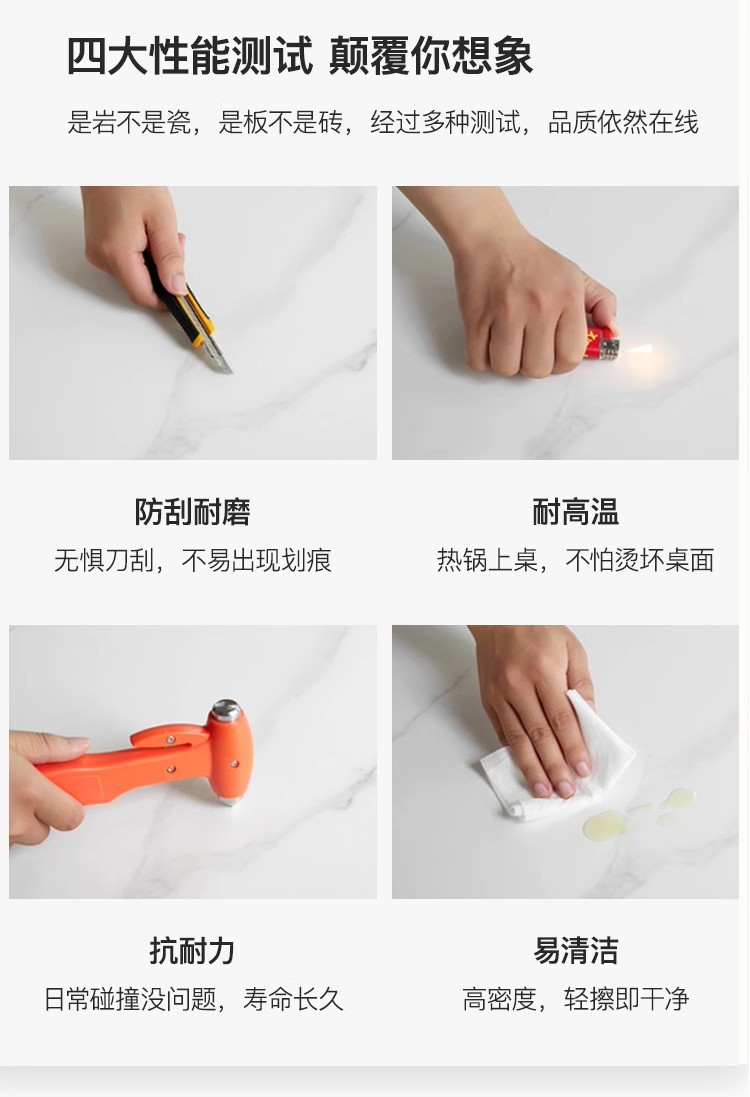 四大性能测试 颠覆你想象

是岩不是瓷，是板不是砖，经过多种测试，品质依然在线

防刮耐磨
无惧刀刮，不易出现划痕

耐高温
热锅上桌，不怕烫坏桌面

抗耐力
日常碰撞没问题，寿命长久

易清洁
高密度，轻擦即干净