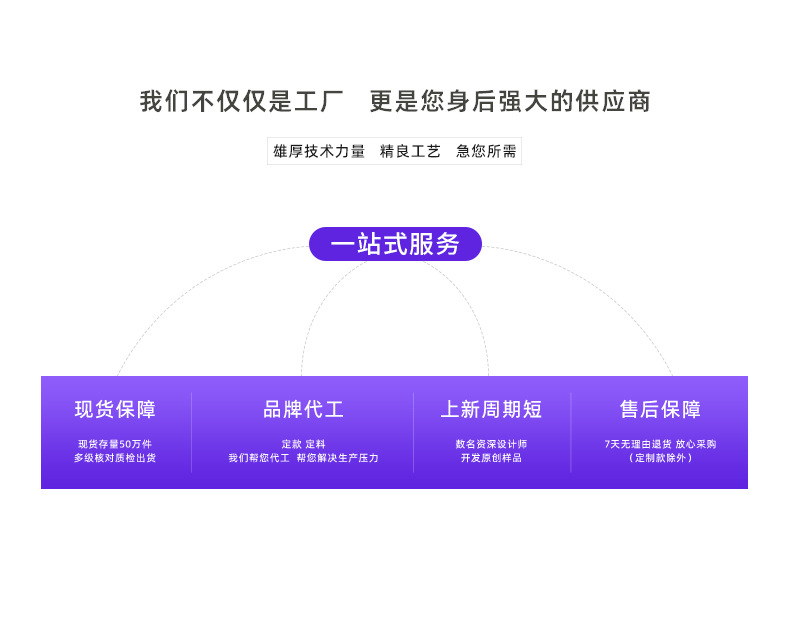 我们不仅仅是工厂 更是您身后强大的供应商

雄厚技术力量 精良工艺 急您所需

一站式服务

现货保障

现货存量50万件
多级核对质检出货

品牌代工

定款 定料
我们帮您代工 帮您解决生产压力

上新周期短

数名资深设计师
开发原创样品

售后保障

7天无理由退货 放心采购
（定制款除外）