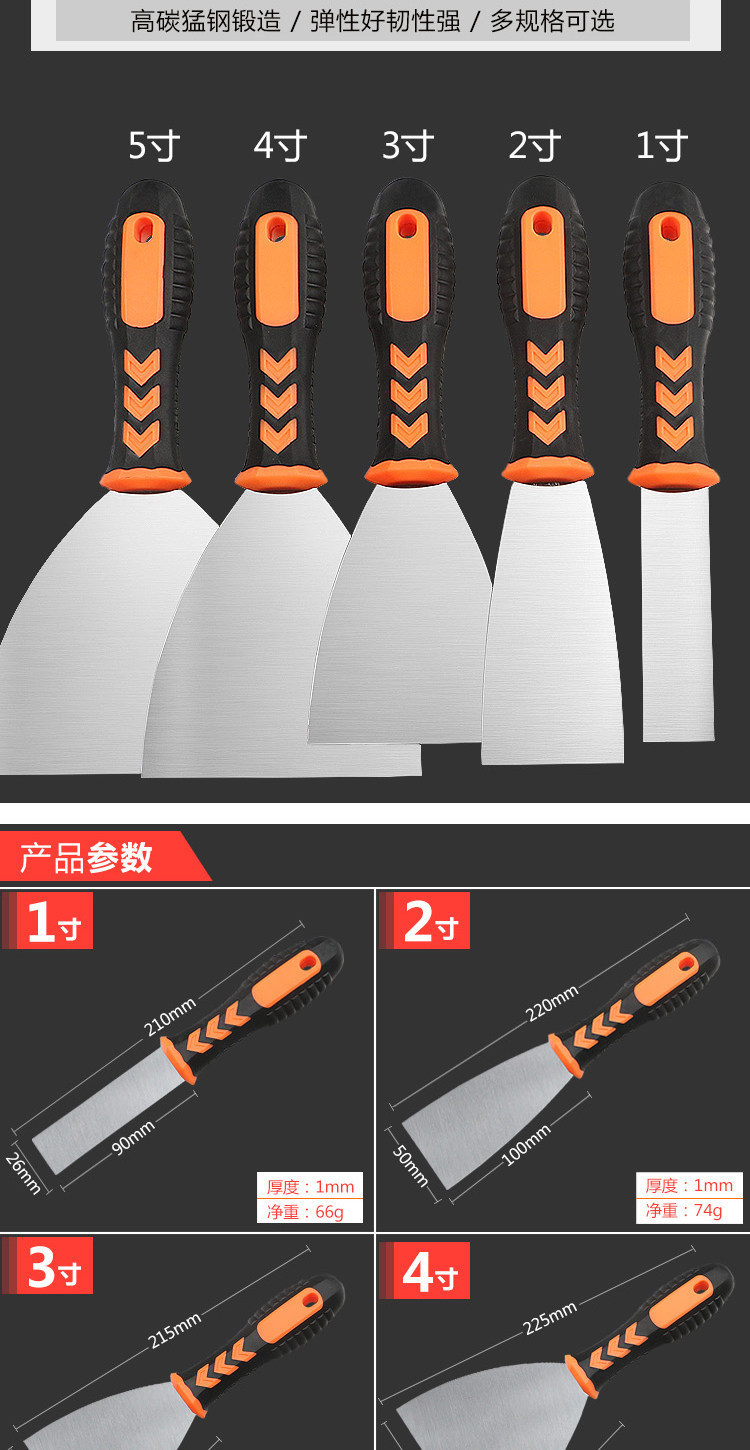 高碳猛钢锻造 / 弹性好韧性强 / 多规格可选

5寸 4寸 3寸 2寸 1寸

产品参数

1寸

210mm
90mm
26mm

厚度：1mm
净重：66g

2寸

220mm
100mm
50mm

厚度：1mm
净重：74g

3寸

215mm

4寸

225mm