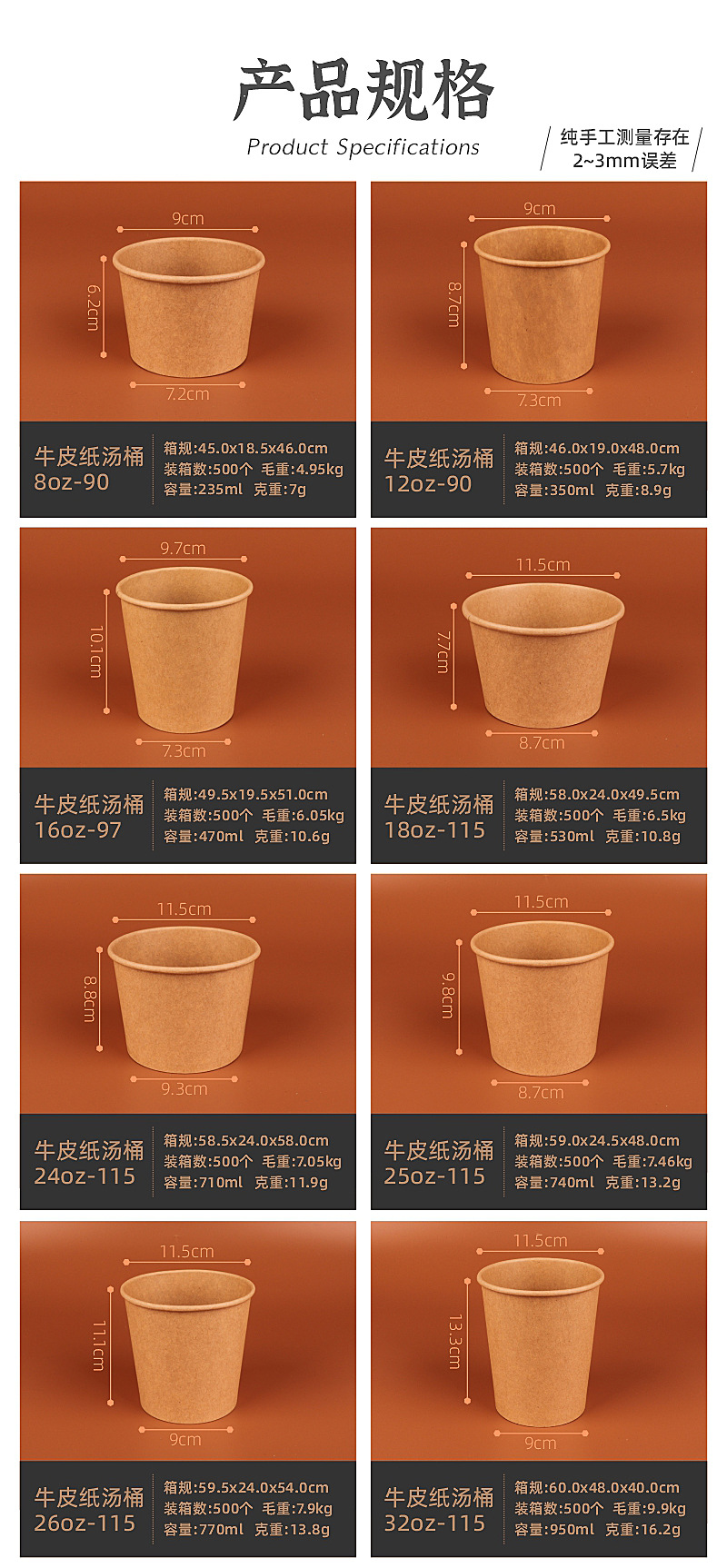 产品规格
Product Specifications

纯手工测量存在
2~3mm误差

9cm
6.2cm
7.2cm
牛皮纸汤桶
8oz-90
箱规:45.0x18.5x46.0cm
装箱数:500个 毛重:4.95kg
容量:235ml 克重:7g

9cm
8.7cm
7.3cm
牛皮纸汤桶
12oz-90
箱规:46.0x19.0x48.0cm
装箱数:500个 毛重:5.7kg
容量:350ml 克重:8.9g

9.7cm
10.1cm
7.3cm
牛皮纸汤桶
16oz-97
箱规:49.5x19.5x51.0cm
装箱数:500个 毛重:6.05kg
容量:470ml 克重:10.6g

11.5cm
7.7cm
8.7cm
牛皮纸汤桶
18oz-115
箱规:58.0x24.0x49.5cm
装箱数:500个 毛重:6.5kg
容量:530ml 克重:10.8g

11.5cm
8.8cm
9.3cm
牛皮纸汤桶
24oz-115
箱规:58.5x24.0x58.0cm
装箱数:500个 毛重:7.05kg
容量:710ml 克重:11.9g

11.5cm
9.8cm
8.7cm
牛皮纸汤桶
25oz-115
箱规:59.0x24.5x48.0cm
装箱数:500个 毛重:7.46kg
容量:740ml 克重:13.2g

11.5cm
11.1cm
9cm
牛皮纸汤桶
26oz-115
箱规:59.5x24.0x54.0cm
装箱数:500个 毛重:7.9kg
容量:770ml 克重:13.8g

11.5cm
13.3cm
9cm
牛皮纸汤桶
32oz-115
箱规:60.0x48.0x40.0cm
装箱数:500个 毛重:9.9kg
容量:950ml 克重:16.2g