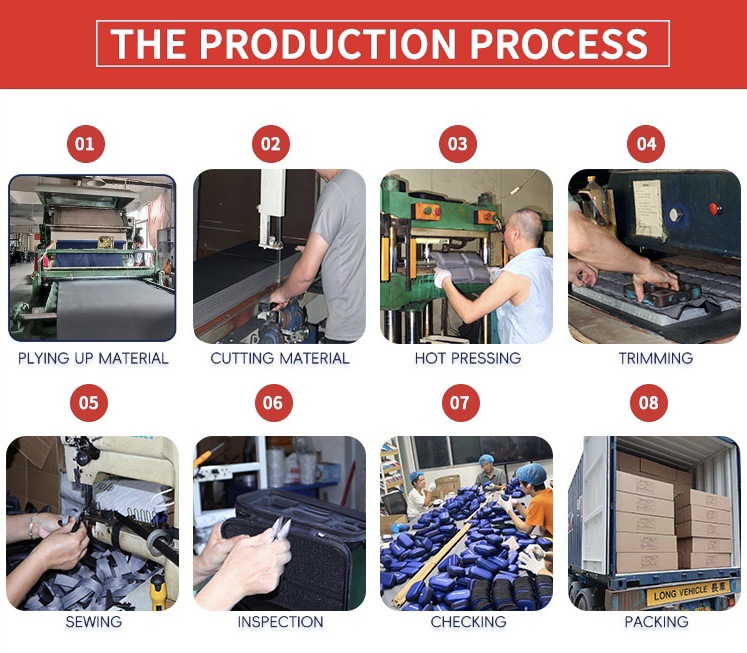 THE PRODUCTION PROCESS

01

PLYING UP MATERIAL

02

CUTTING MATERIAL

03

HOT PRESSING

04

TRIMMING

05

SEWING

06

INSPECTION

07

CHECKING

08

LONG VEHICLE 長車

PACKING