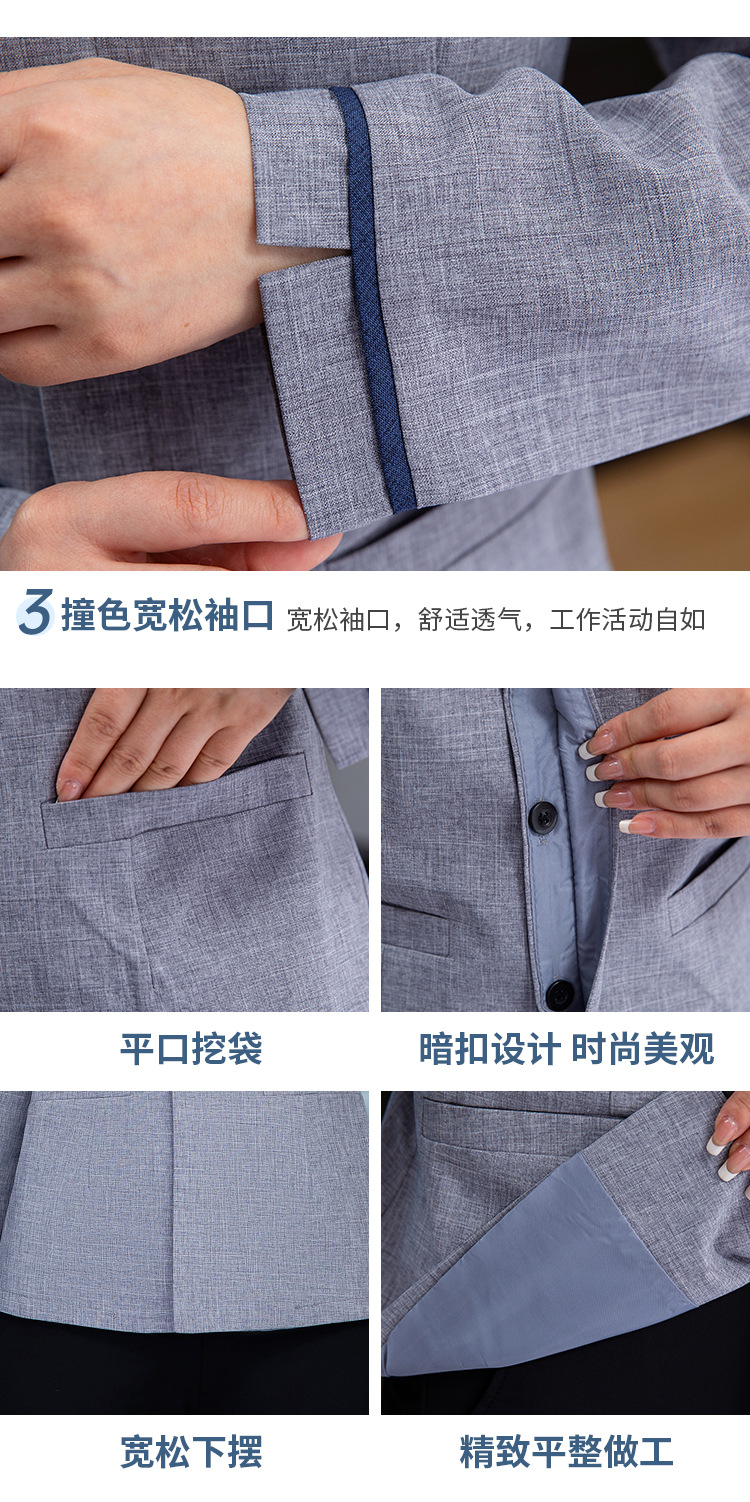 3 撞色宽松袖口 宽松袖口，舒适透气，工作活动自如

平口挖袋

暗扣设计 时尚美观

宽松下摆

精致平整做工