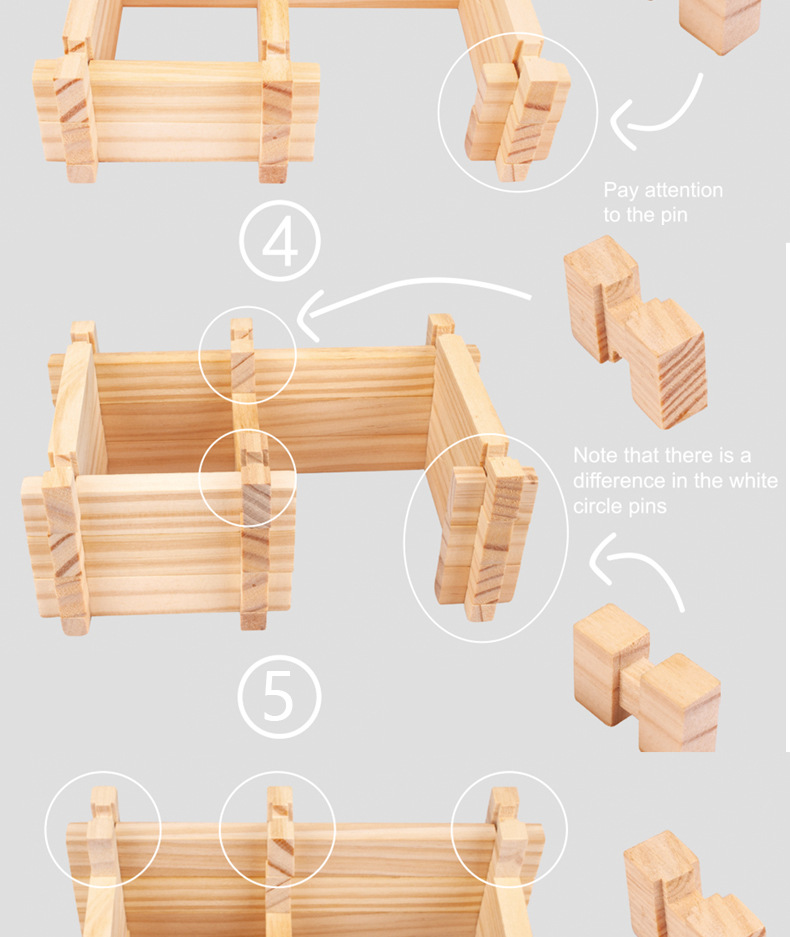 Pay attention to the pin

④

Note that there is a difference in the white circle pins

⑤