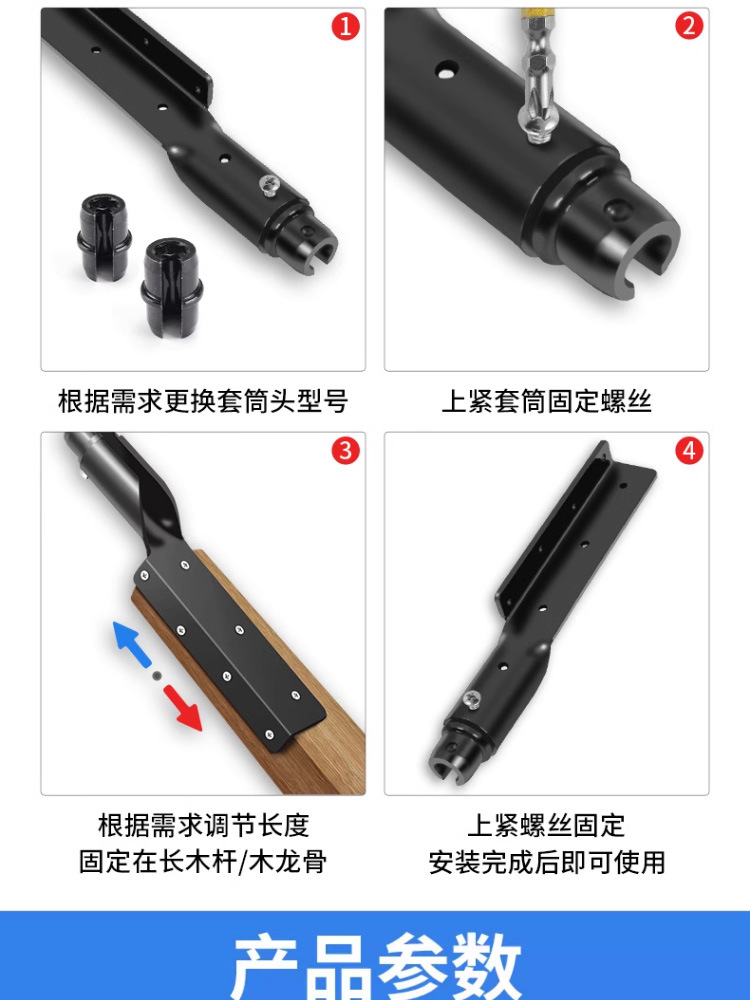 1

根据需求更换套筒头型号

2

上紧套筒固定螺丝

3

根据需求调节长度
固定在长木杆/木龙骨

4

上紧螺丝固定
安装完成后即可使用

产品参数