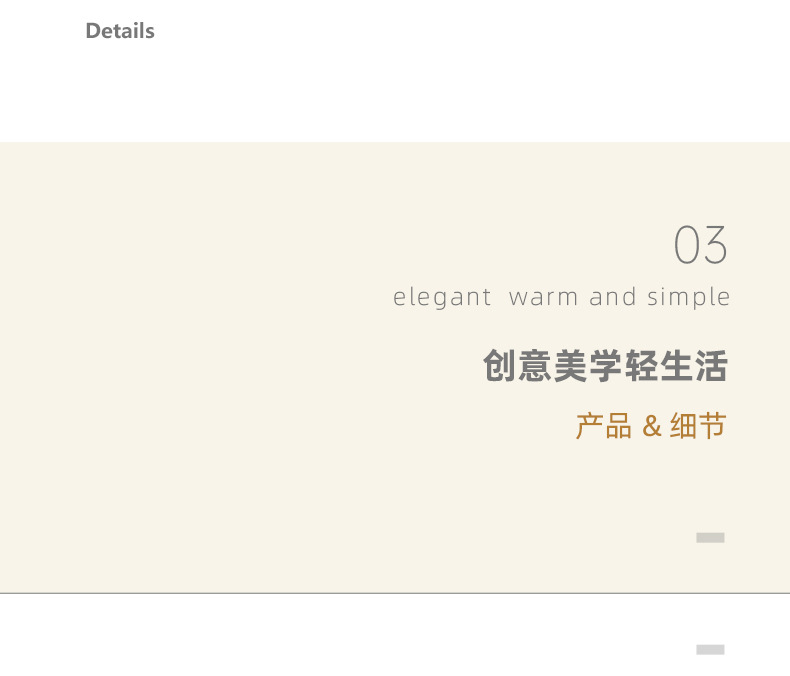 Details

03

elegant warm and simple

创意美学轻生活

产品 & 细节