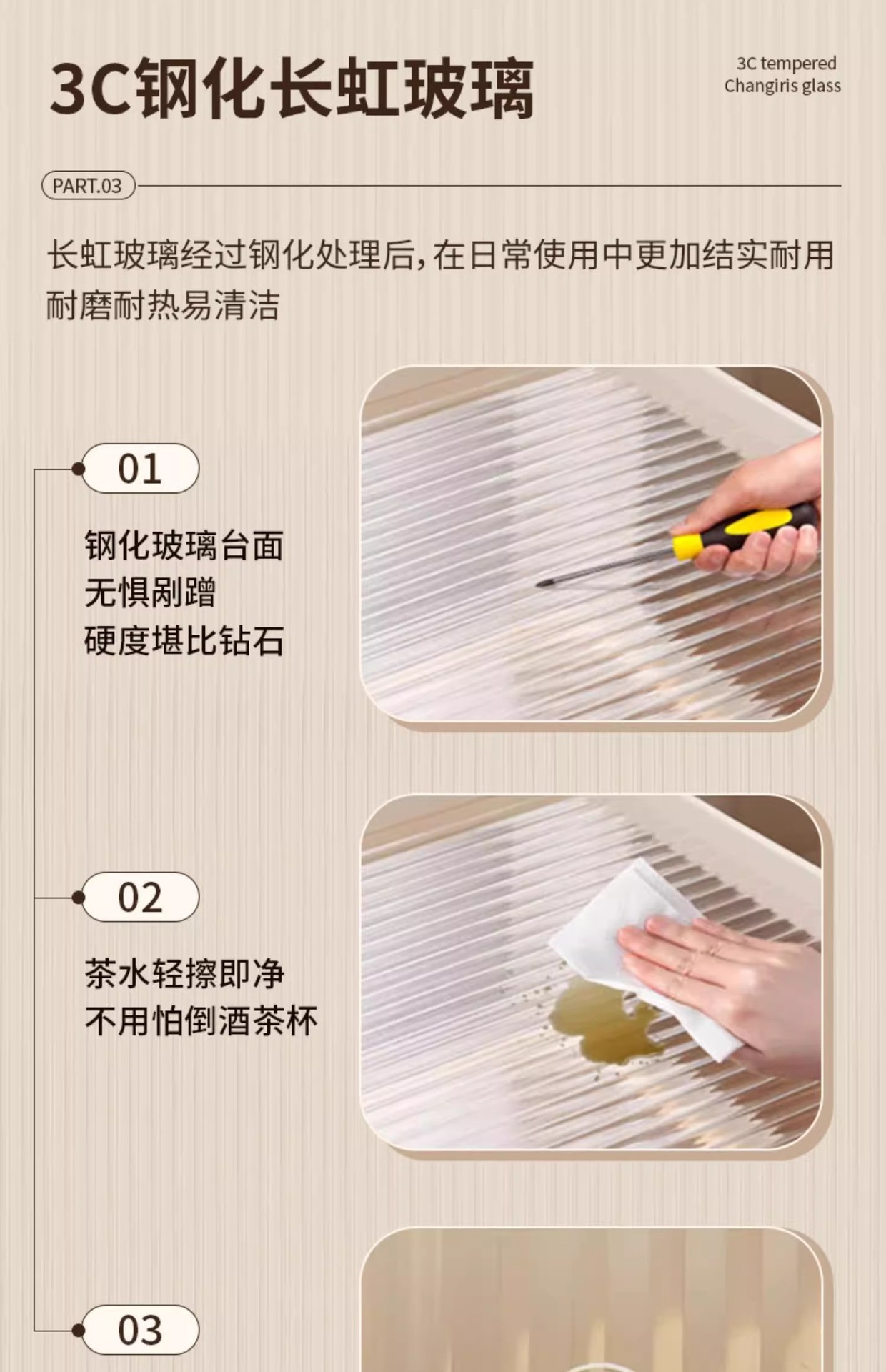 3C钢化长虹玻璃

3C tempered Changiris glass

PART.03

长虹玻璃经过钢化处理后，在日常使用中更加结实耐用耐磨耐热易清洁

01

钢化玻璃台面
无惧剐蹭
硬度堪比钻石

02

茶水轻擦即净
不用怕倒酒茶杯

03