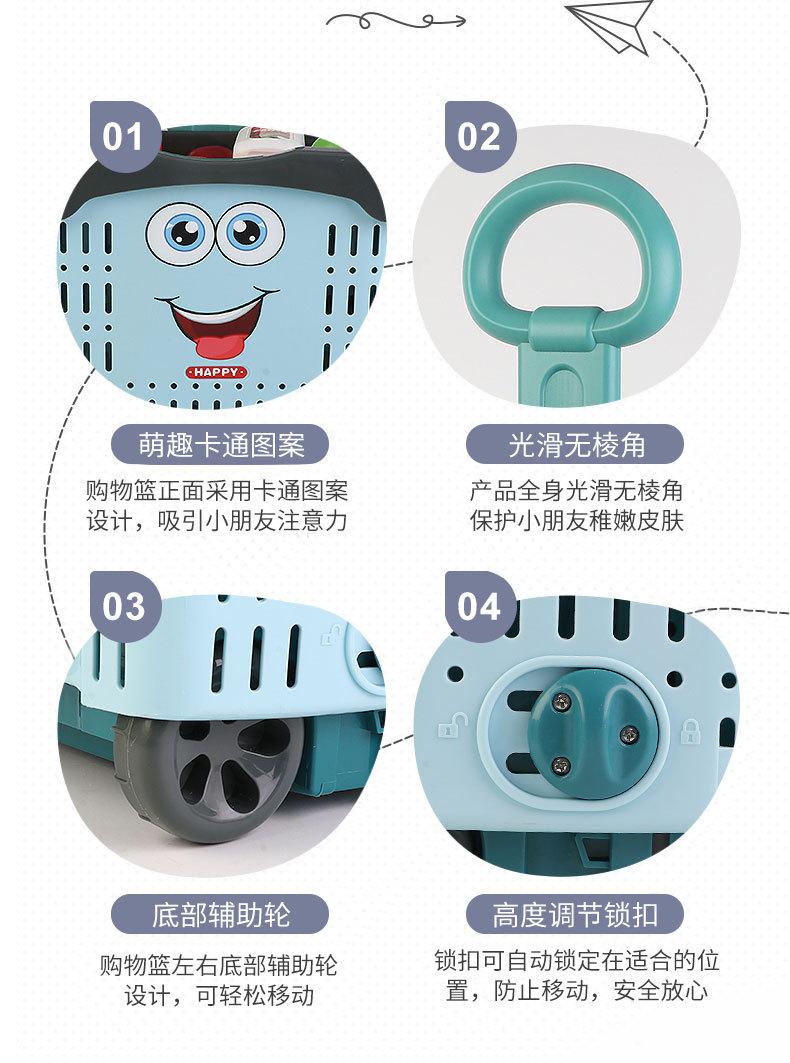 01

HAPPY

萌趣卡通图案

购物篮正面采用卡通图案设计，吸引小朋友注意力

02

光滑无棱角

产品全身光滑无棱角保护小朋友稚嫩皮肤

03

底部辅助轮

购物篮左右底部辅助轮设计，可轻松移动

04

高度调节锁扣

锁扣可自动锁定在适合的位置，防止移动，安全放心