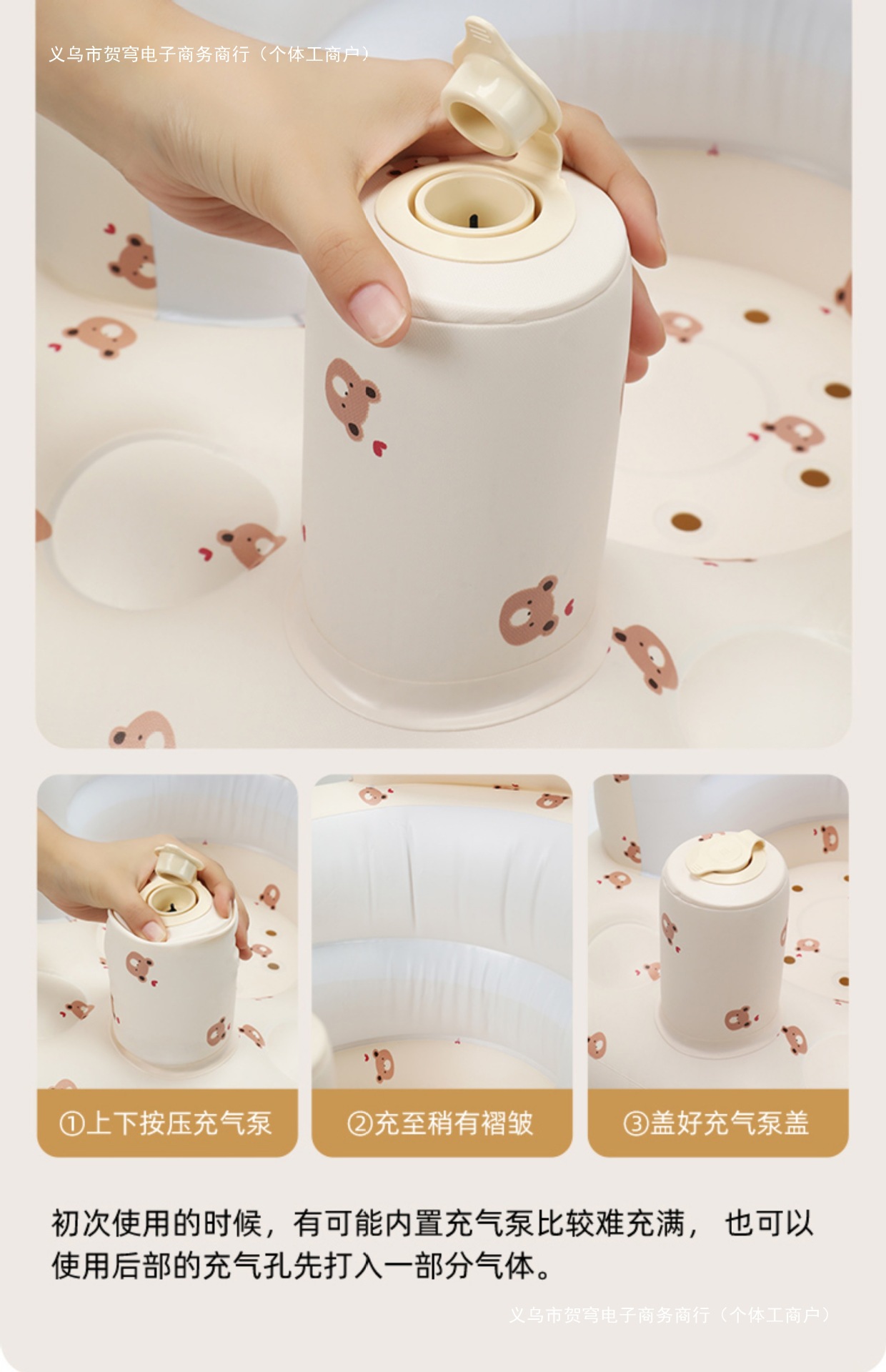 义乌市贺穹电子商务商行（个体工商户）

①上下按压充气泵

②充至稍有褶皱

③盖好充气泵盖

初次使用的时候，有可能内置充气泵比较难充满， 也可以使用后部的充气孔先打入一部分气体。

义乌市贺穹电子商务商行（个体工商户）