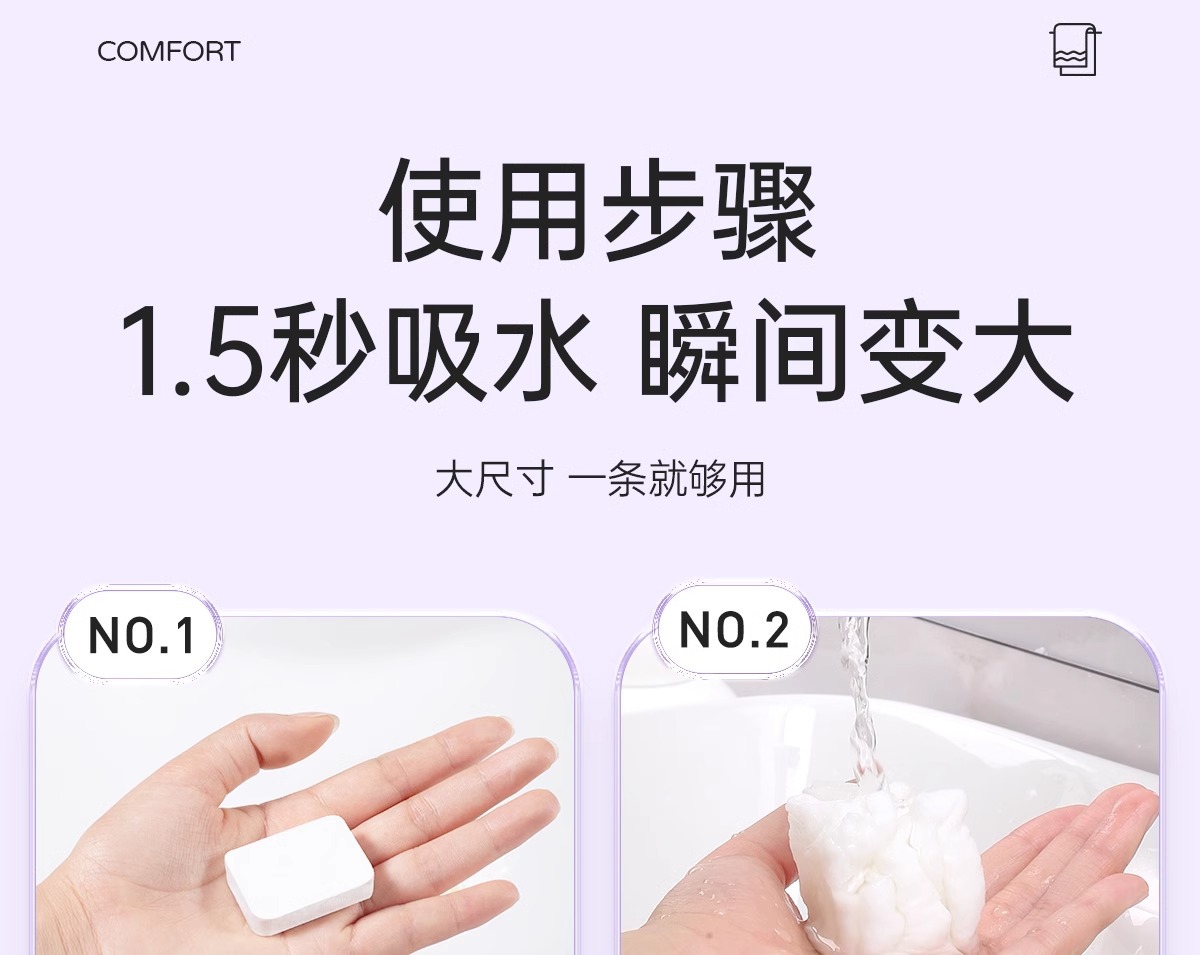 COMFORT

使用步骤
1.5秒吸水 瞬间变大

大尺寸 一条就够用

NO.1

NO.2