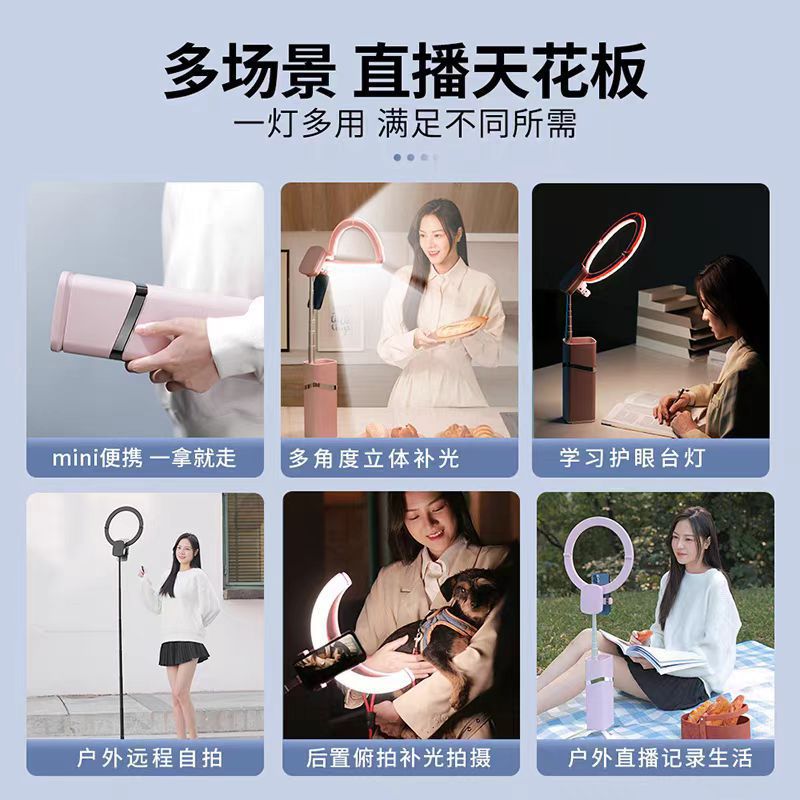 多场景 直播天花板
一灯多用 满足不同所需

mini便携 一拿就走

多角度立体补光

学习护眼台灯

户外远程自拍

后置俯拍补光拍摄

户外直播记录生活