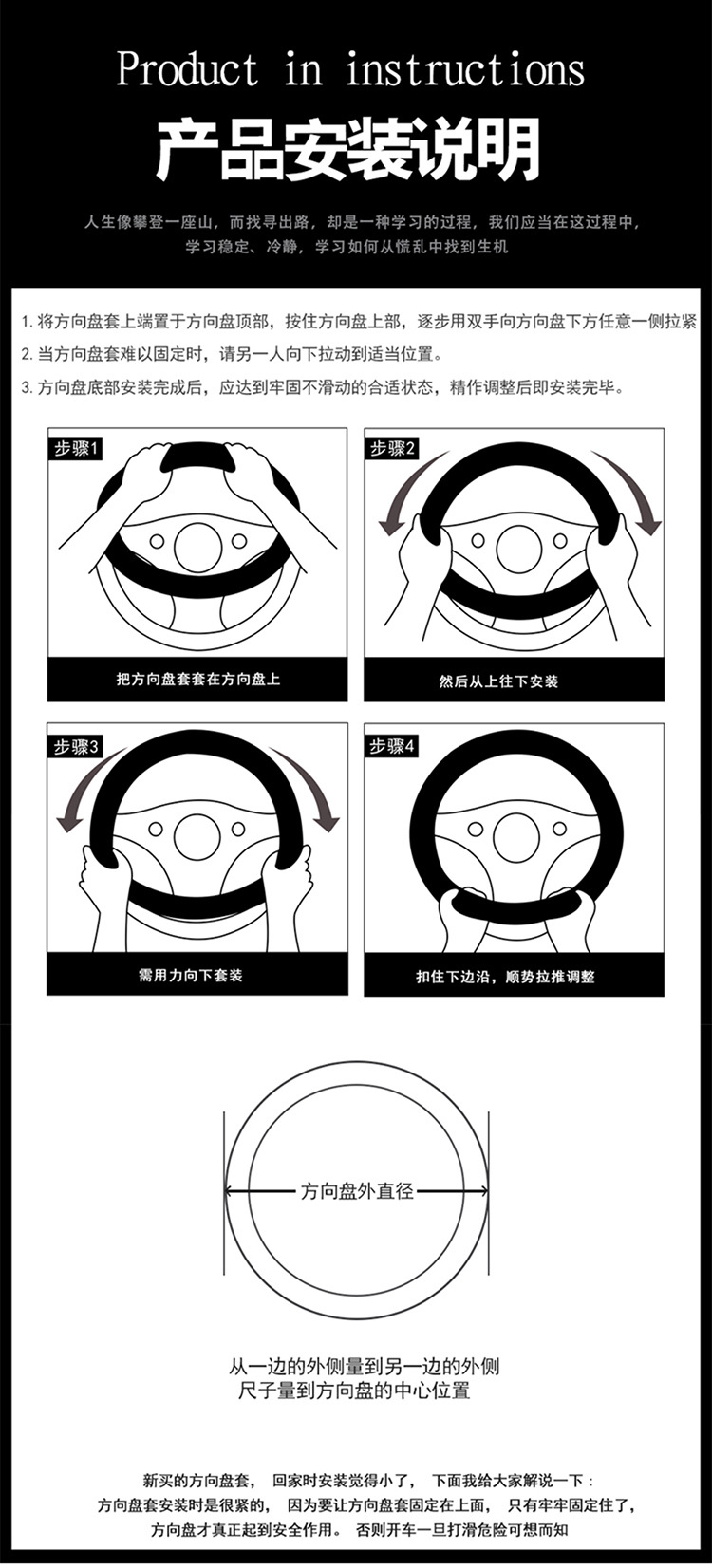 Product in instructions

产品安装说明

人生像攀登一座山，而找寻出路，却是一种学习的过程，我们应当在这过程中，学习稳定、冷静，学习如何从慌乱中找到生机

1. 将方向盘套上端置于方向盘顶部，按住方向盘上部，逐步用双手向方向盘下方任意一侧拉紧
2. 当方向盘套难以固定时，请另一人向下拉动到适当位置。
3. 方向盘底部安装完成后，应达到牢固不滑动的合适状态，精作调整后即安装完毕。

步骤1
把方向盘套套在方向盘上

步骤2
然后从上往下安装

步骤3
需用力向下套装

步骤4
扣住下边沿，顺势拉推调整

方向盘外直径

从一边的外侧量到另一边的外侧
尺子量到方向盘的中心位置

新买的方向盘套， 回家时安装觉得小了， 下面我给大家解说一下：
方向盘套安装时是很紧的， 因为要让方向盘套固定在上面， 只有牢牢固定住了，
方向盘才真正起到安全作用。 否则开车一旦打滑危险可想而知