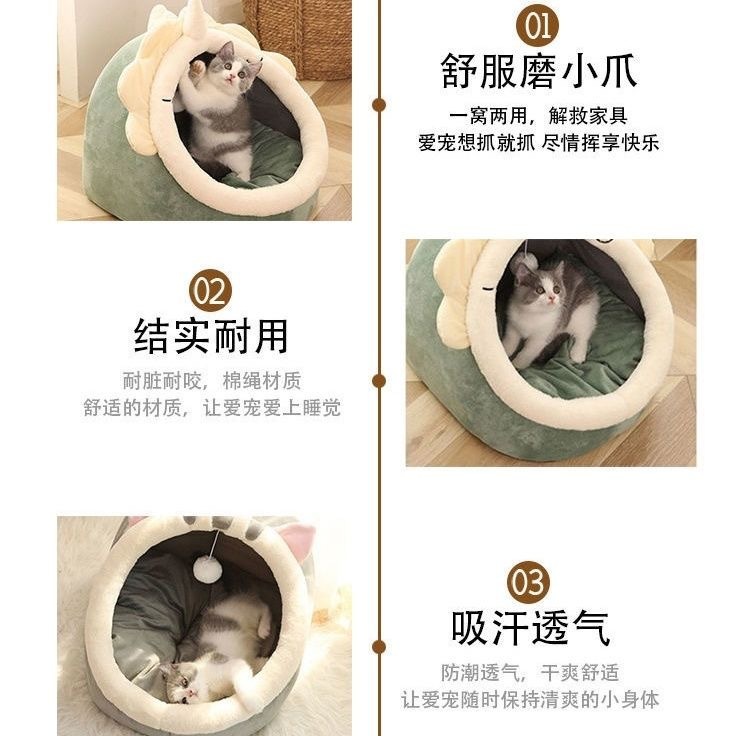 01
舒服磨小爪
一窝两用，解救家具
爱宠想抓就抓 尽情挥享快乐

02
结实耐用
耐脏耐咬，棉绳材质
舒适的材质，让爱宠爱上睡觉

03
吸汗透气
防潮透气，干爽舒适
让爱宠随时保持清爽的小身体