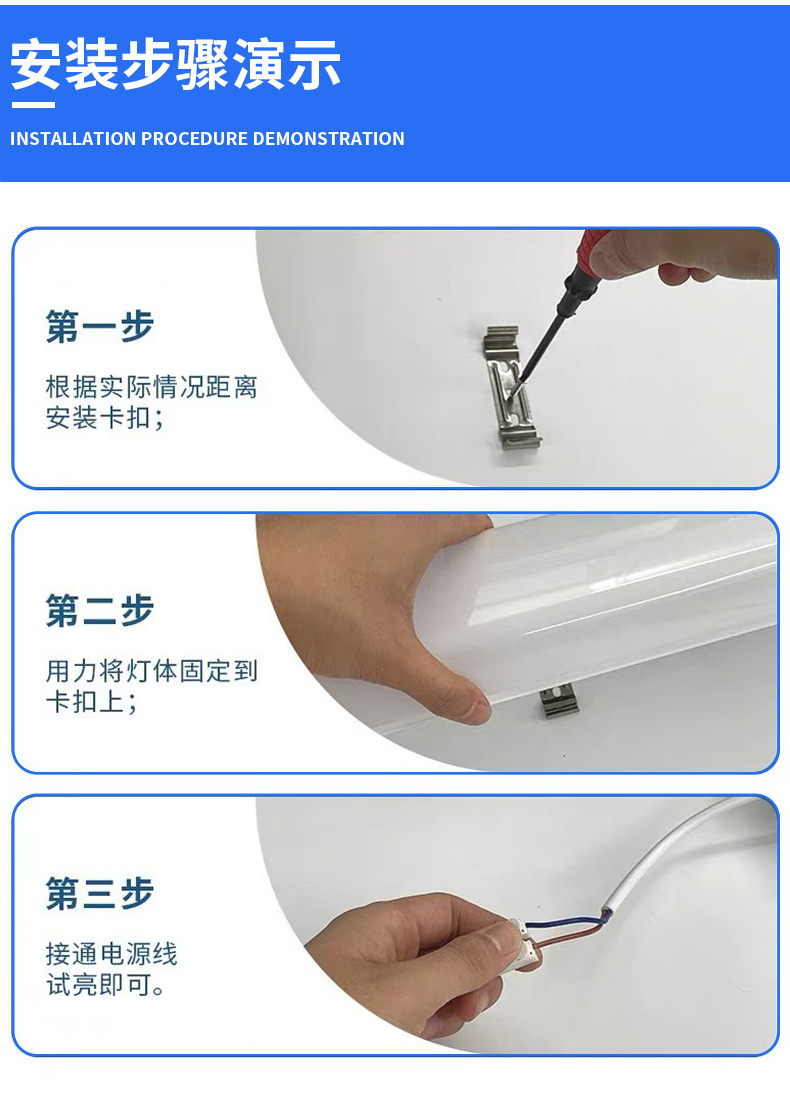 安装步骤演示

INSTALLATION PROCEDURE DEMONSTRATION

第一步

根据实际情况距离安装卡扣；

第二步

用力将灯体固定到卡扣上；

第三步

接通电源线试亮即可。