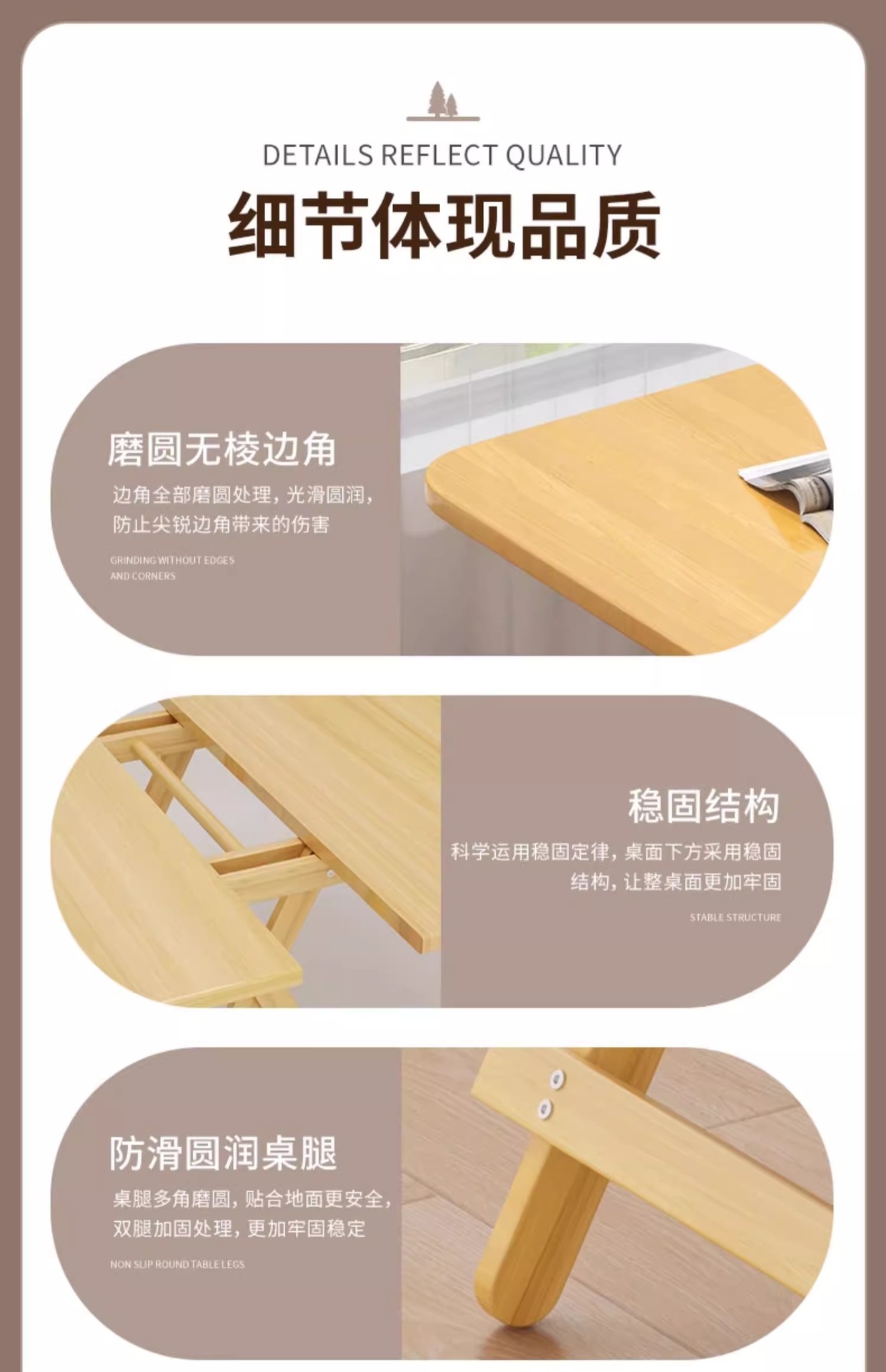 DETAILS REFLECT QUALITY

细节体现品质

磨圆无棱边角

边角全部磨圆处理，光滑圆润，防止尖锐边角带来的伤害

GRINDING WITHOUT EDGES AND CORNERS

稳固结构

科学运用稳固定律，桌面下方采用稳固结构，让整桌面更加牢固

STABLE STRUCTURE

防滑圆润桌腿

桌腿多角磨圆，贴合地面更安全，双腿加固处理，更加牢固稳定

NON SLIP ROUND TABLE LEGS