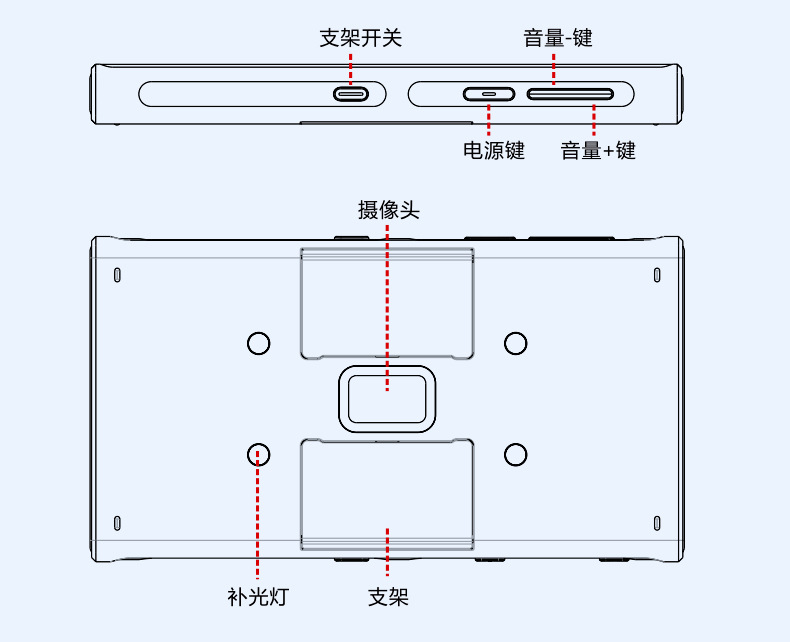 支架开关
音量-键
电源键
音量+键
摄像头
补光灯
支架