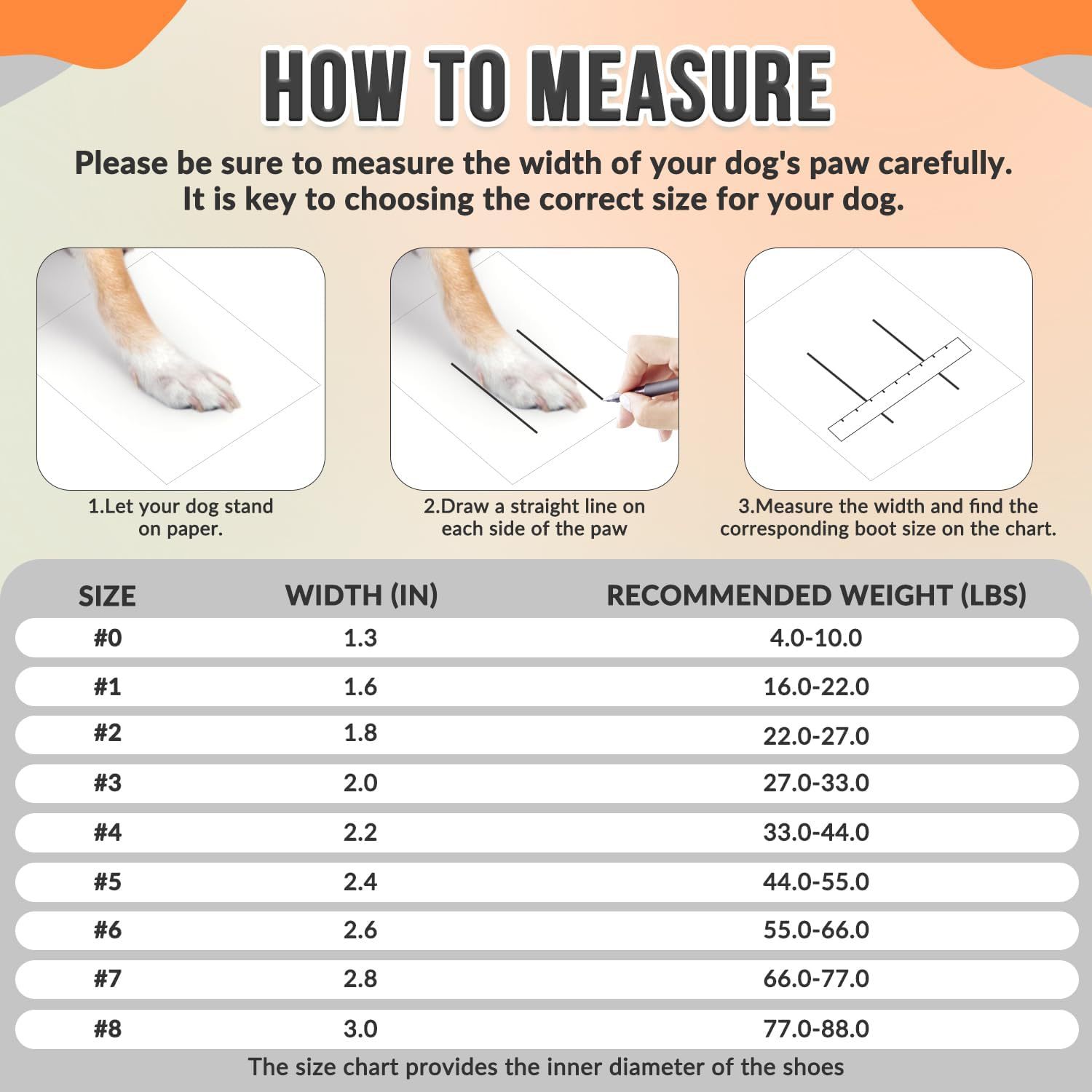 HOW TO MEASURE

Please be sure to measure the width of your dog's paw carefully. It is key to choosing the correct size for your dog.

1.Let your dog stand on paper.

2.Draw a straight line on each side of the paw

3.Measure the width and find the corresponding boot size on the chart.

| SIZE | WIDTH (IN) | RECOMMENDED WEIGHT (LBS) |
|---|---|---|
| #0 | 1.3 | 4.0-10.0 |
| #1 | 1.6 | 16.0-22.0 |
| #2 | 1.8 | 22.0-27.0 |
| #3 | 2.0 | 27.0-33.0 |
| #4 | 2.2 | 33.0-44.0 |
| #5 | 2.4 | 44.0-55.0 |
| #6 | 2.6 | 55.0-66.0 |
| #7 | 2.8 | 66.0-77.0 |
| #8 | 3.0 | 77.0-88.0 |

The size chart provides the inner diameter of the shoes