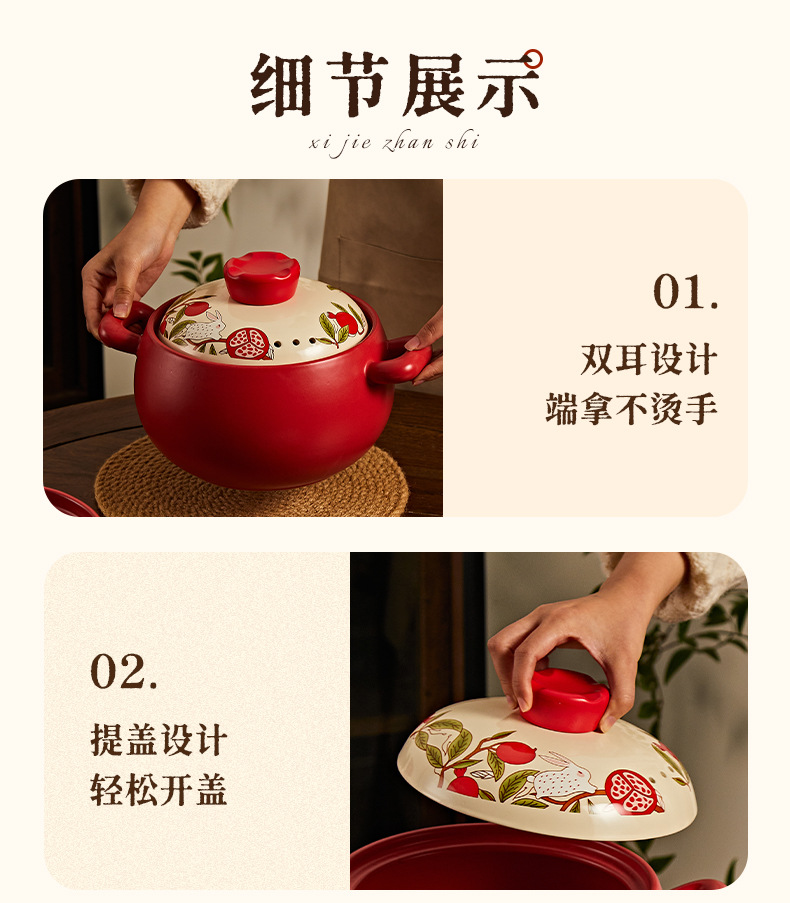 细节展示
xi jie zhan shi

01.
双耳设计
端拿不烫手

02.
提盖设计
轻松开盖