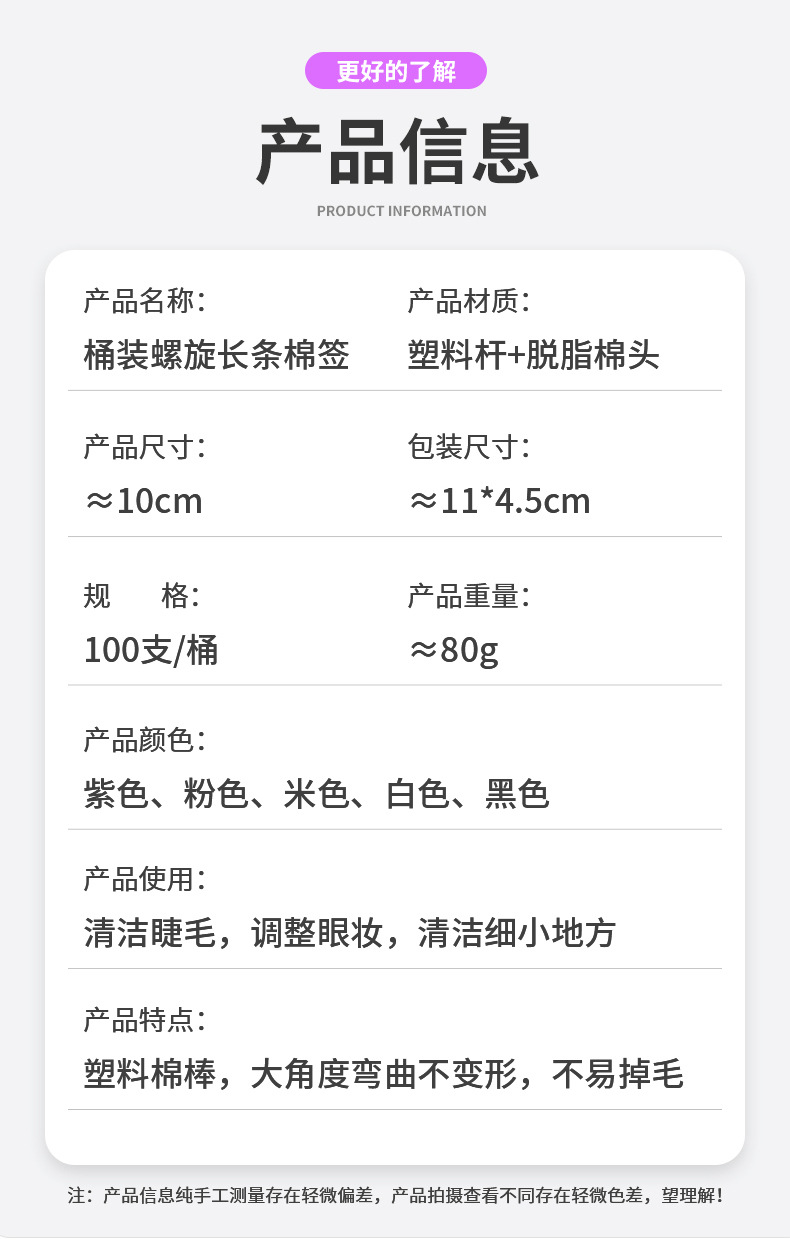 更好的了解

产品信息

PRODUCT INFORMATION

产品名称：
桶装螺旋长条棉签

产品材质：
塑料杆+脱脂棉头

产品尺寸：
≈10cm

包装尺寸：
≈11*4.5cm

规 格：
100支/桶

产品重量：
≈80g

产品颜色：
紫色、粉色、米色、白色、黑色

产品使用：
清洁睫毛，调整眼妆，清洁细小地方

产品特点：
塑料棉棒，大角度弯曲不变形，不易掉毛

注：产品信息纯手工测量存在轻微偏差，产品拍摄查看不同存在轻微色差，望理解！