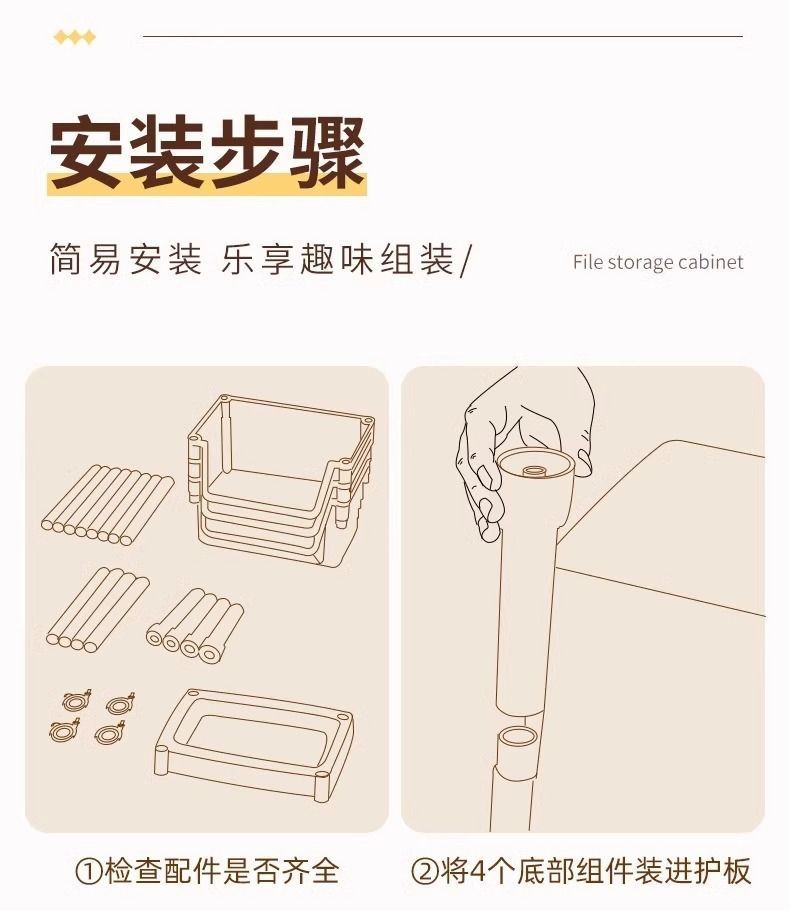 安装步骤

简易安装 乐享趣味组装/

File storage cabinet

①检查配件是否齐全

②将4个底部组件装进护板