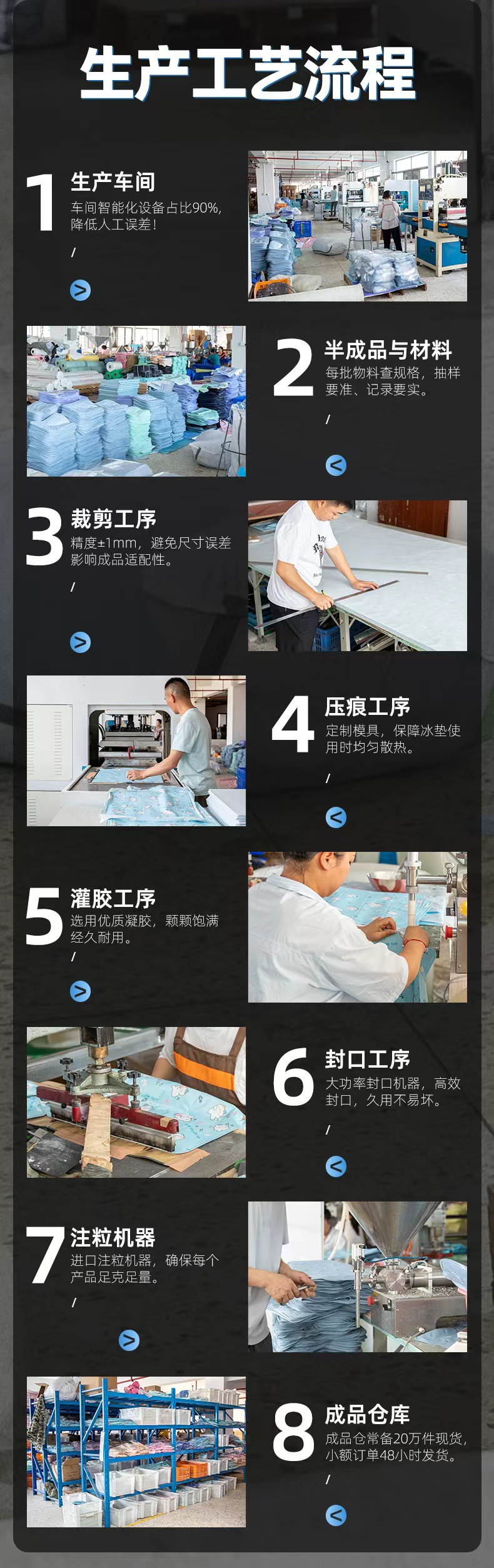 生产工艺流程

1 生产车间
车间智能化设备占比90%,降低人工误差!
/
>

2 半成品与材料
每批物料查规格，抽样要准、记录要实。
/
<

3 裁剪工序
精度±1mm，避免尺寸误差影响成品适配性。
/
>

4 压痕工序
定制模具，保障冰垫使用时均匀散热。
/
<

5 灌胶工序
选用优质凝胶，颗颗饱满经久耐用。
/
>

6 封口工序
大功率封口机器，高效封口，久用不易坏。
/
<

7 注粒机器
进口注粒机器，确保每个产品足克足量。
/
>

8 成品仓库
成品仓常备20万件现货，小额订单48小时发货。
/
<