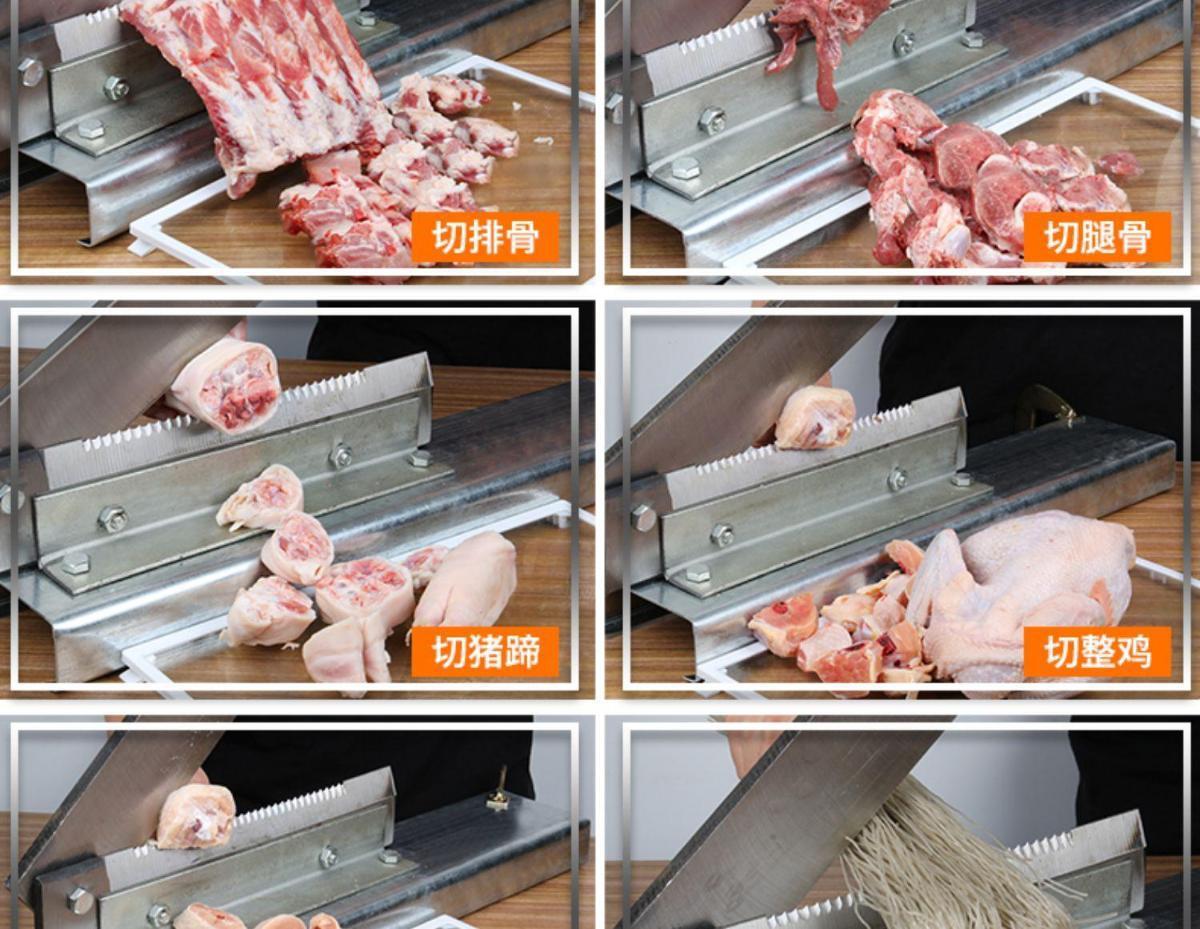 切排骨

切腿骨

切猪蹄

切整鸡