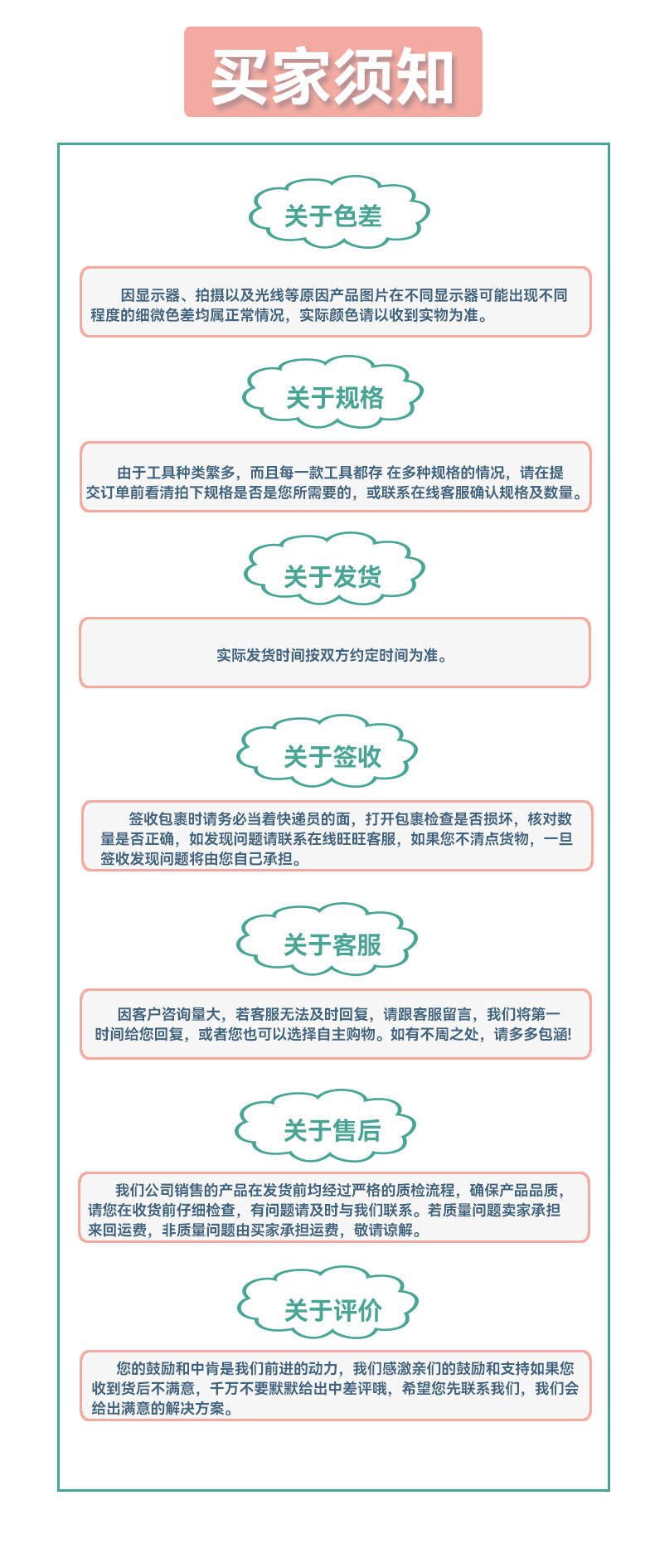 买家须知

关于色差

因显示器、拍摄以及光线等原因产品图片在不同显示器可能出现不同程度的细微色差均属正常情况，实际颜色请以收到实物为准。

关于规格

由于工具种类繁多，而且每一款工具都存 在多种规格的情况，请在提交订单前看清拍下规格是否是您所需要的，或联系在线客服确认规格及数量。

关于发货

实际发货时间按双方约定时间为准。

关于签收

签收包裹时请务必当着快递员的面，打开包裹检查是否损坏，核对数量是否正确，如发现问题请联系在线旺旺客服，如果您不清点货物，一旦签收发现问题将由您自己承担。

关于客服

因客户咨询量大，若客服无法及时回复，请跟客服留言，我们将第一时间给您回复，或者您也可以选择自主购物。如有不周之处，请多多包涵!

关于售后

我们公司销售的产品在发货前均经过严格的质检流程，确保产品品质，请您在收货前仔细检查，有问题请及时与我们联系。若质量问题卖家承担来回运费，非质量问题由买家承担运费，敬请谅解。

关于评价

您的鼓励和中肯是我们前进的动力，我们感激亲们的鼓励和支持如果您收到货后不满意，千万不要默默给出中差评哦，希望您先联系我们，我们会给出满意的解决方案。