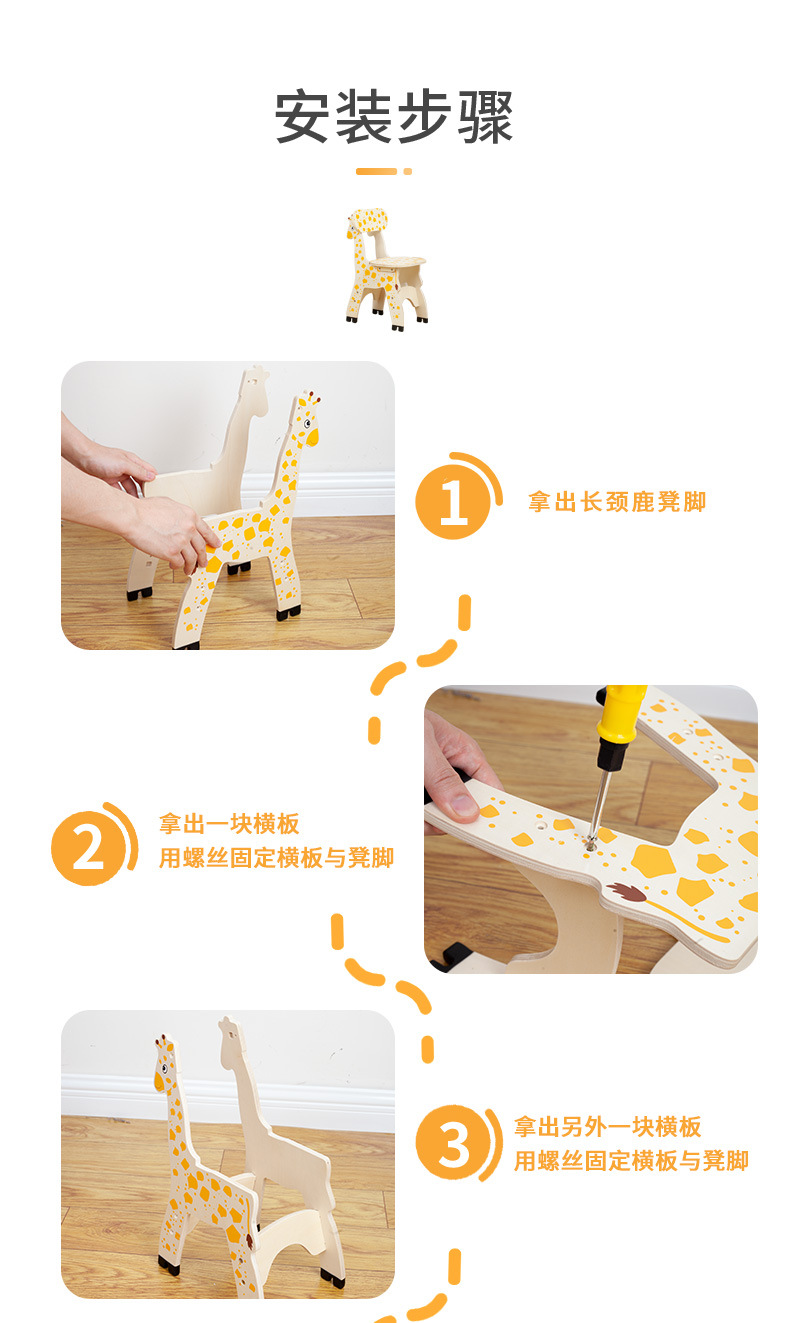 安装步骤

1 拿出长颈鹿凳脚

2 拿出一块横板
用螺丝固定横板与凳脚

3 拿出另外一块横板
用螺丝固定横板与凳脚