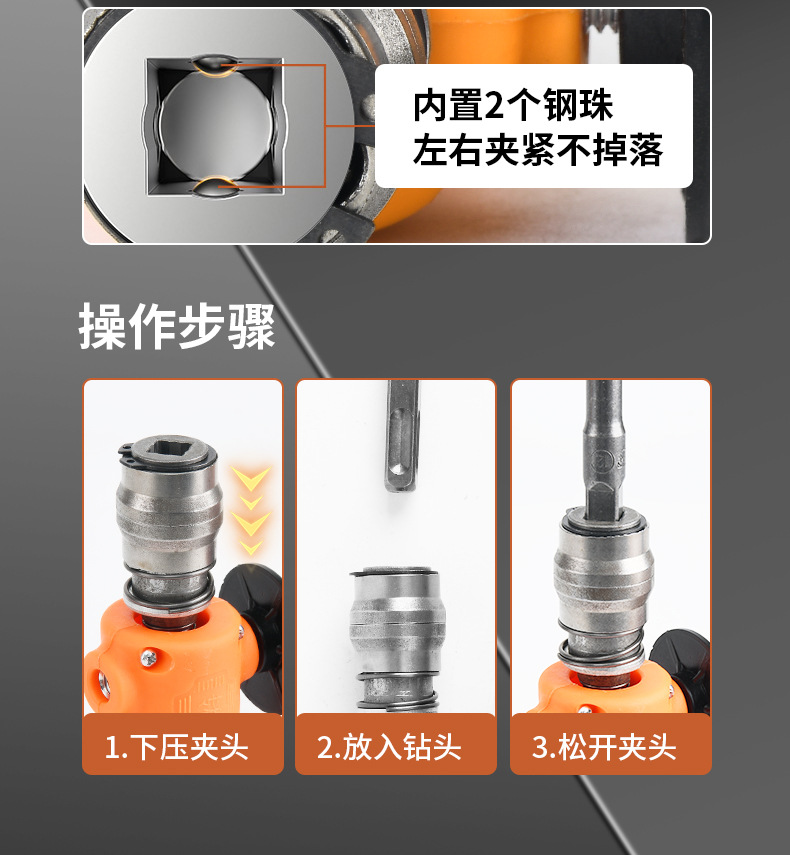 内置2个钢珠
左右夹紧不掉落

操作步骤

1.下压夹头

2.放入钻头

3.松开夹头