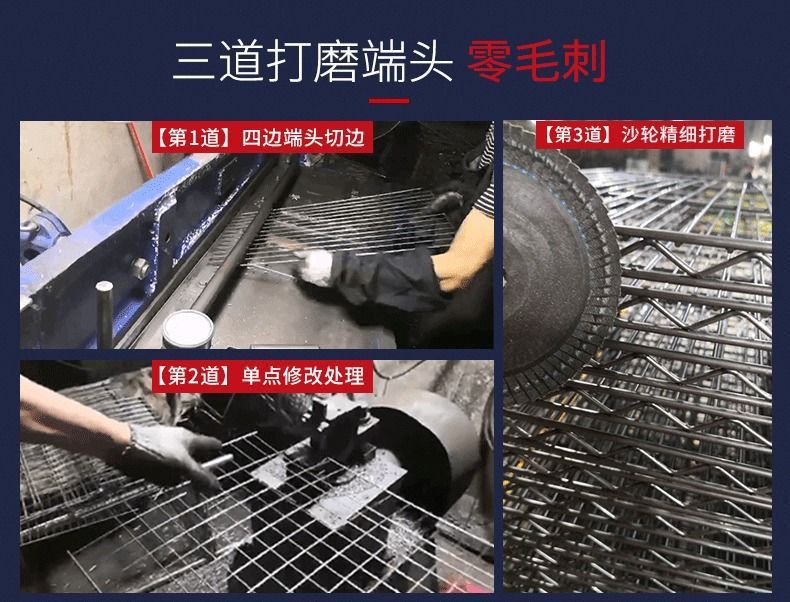 三道打磨端头 零毛刺

【第1道】四边端头切边

【第2道】单点修改处理

【第3道】沙轮精细打磨