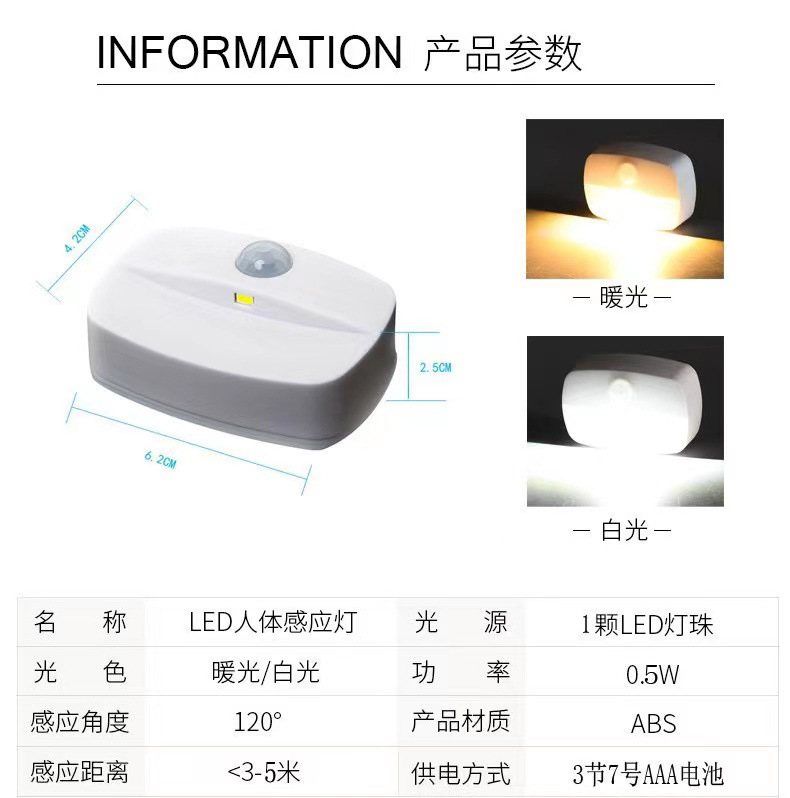 INFORMATION 产品参数

4.2CM

2.5CM

6.2CM

— 暖光 —

— 白光 —

| 名　　称 | LED人体感应灯 | 光　　源 | 1颗LED灯珠 |
|---|---|---|---|
| 光　　色 | 暖光/白光 | 功　　率 | 0.5W |
| 感应角度 | 120° | 产品材质 | ABS |
| 感应距离 | <3-5米 | 供电方式 | 3节7号AAA电池 |