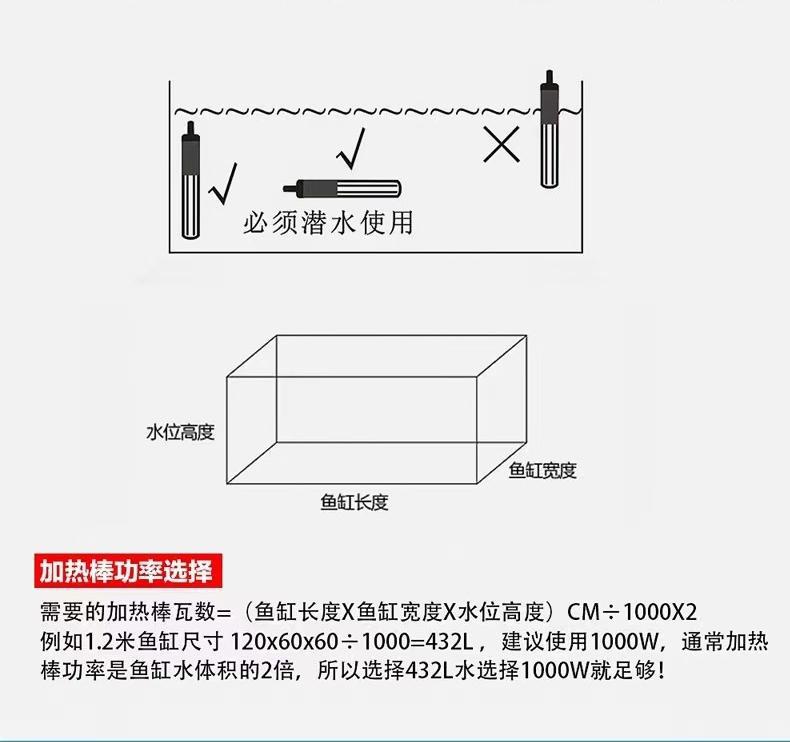 √

√

×

必须潜水使用

水位高度

鱼缸宽度

鱼缸长度

加热棒功率选择

需要的加热棒瓦数=（鱼缸长度X鱼缸宽度X水位高度）CM÷1000X2
例如1.2米鱼缸尺寸 120x60x60÷1000=432L，建议使用1000W，通常加热棒功率是鱼缸水体积的2倍，所以选择432L水选择1000W就足够！