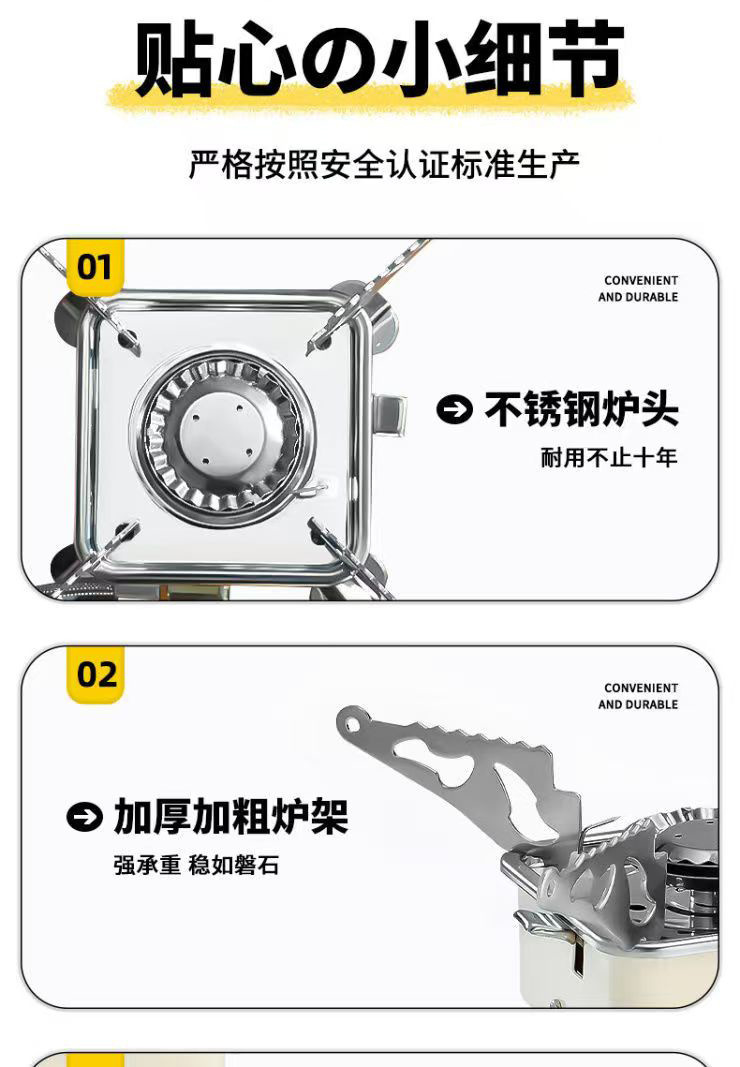 贴心の小细节

严格按照安全认证标准生产

01

CONVENIENT AND DURABLE

不锈钢炉头

耐用不止十年

02

CONVENIENT AND DURABLE

加厚加粗炉架

强承重 稳如磐石