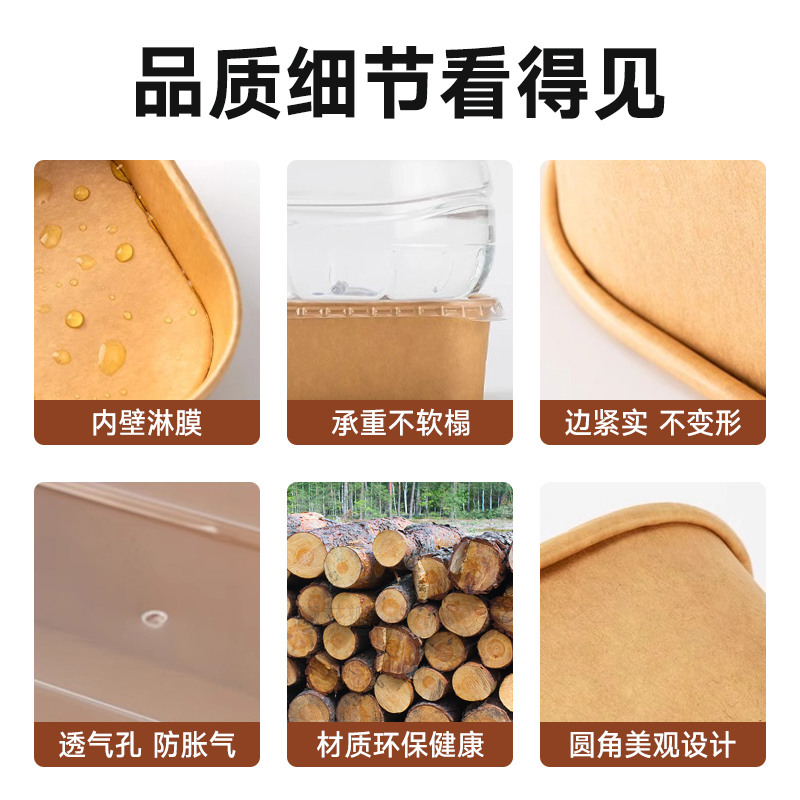 品质细节看得见

内壁淋膜

承重不软榻

边紧实 不变形

透气孔 防胀气

材质环保健康

圆角美观设计