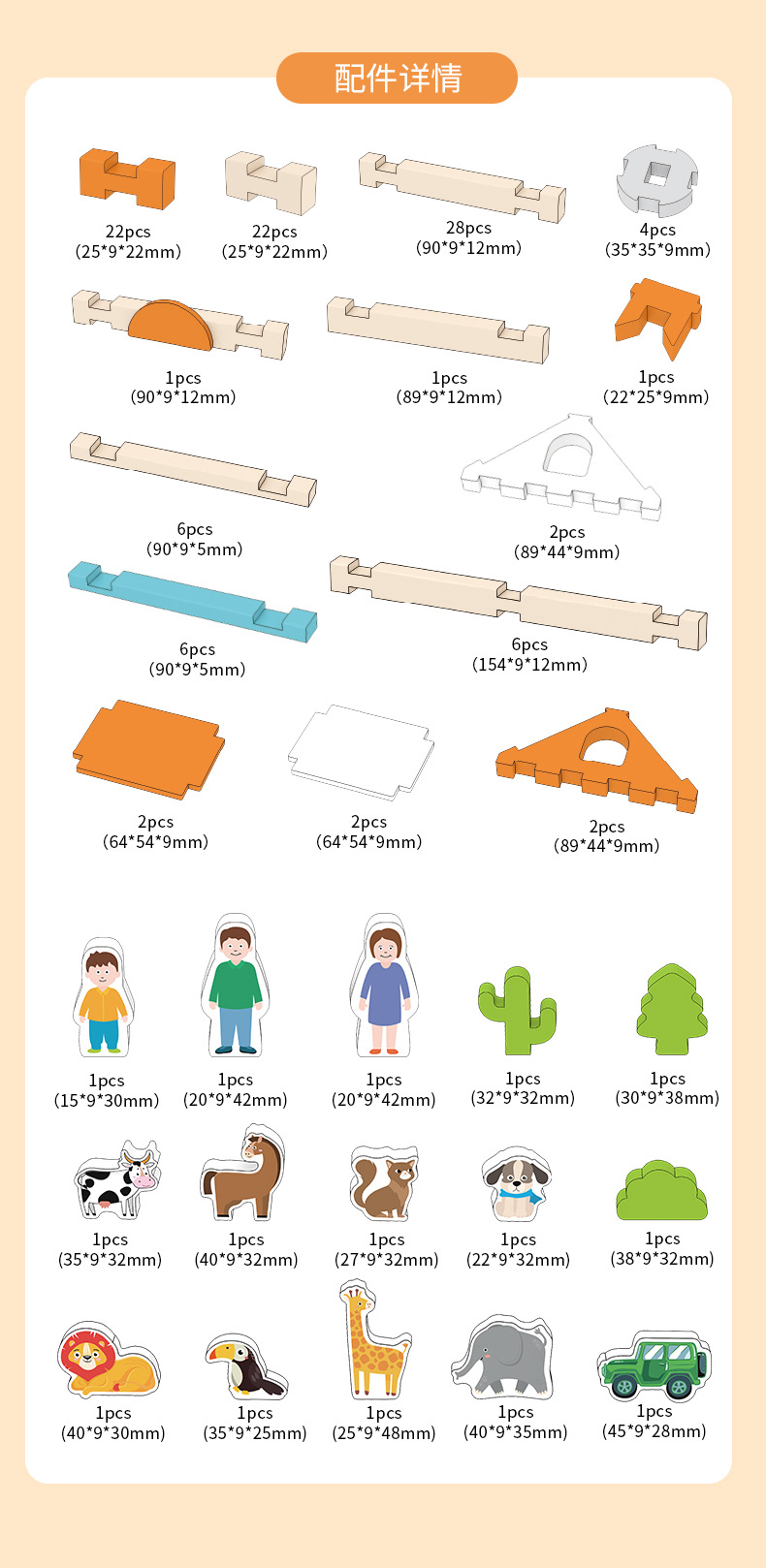 配件详情

22pcs
(25*9*22mm)

22pcs
(25*9*22mm)

28pcs
(90*9*12mm)

4pcs
(35*35*9mm)

1pcs
(90*9*12mm)

1pcs
(89*9*12mm)

1pcs
(22*25*9mm)

6pcs
(90*9*5mm)

2pcs
(89*44*9mm)

6pcs
(90*9*5mm)

6pcs
(154*9*12mm)

2pcs
(64*54*9mm)

2pcs
(64*54*9mm)

2pcs
(89*44*9mm)

1pcs
(15*9*30mm)

1pcs
(20*9*42mm)

1pcs
(20*9*42mm)

1pcs
(32*9*32mm)

1pcs
(30*9*38mm)

1pcs
(35*9*32mm)

1pcs
(40*9*32mm)

1pcs
(27*9*32mm)

1pcs
(22*9*32mm)

1pcs
(38*9*32mm)

1pcs
(40*9*30mm)

1pcs
(35*9*25mm)

1pcs
(25*9*48mm)

1pcs
(40*9*35mm)

1pcs
(45*9*28mm)