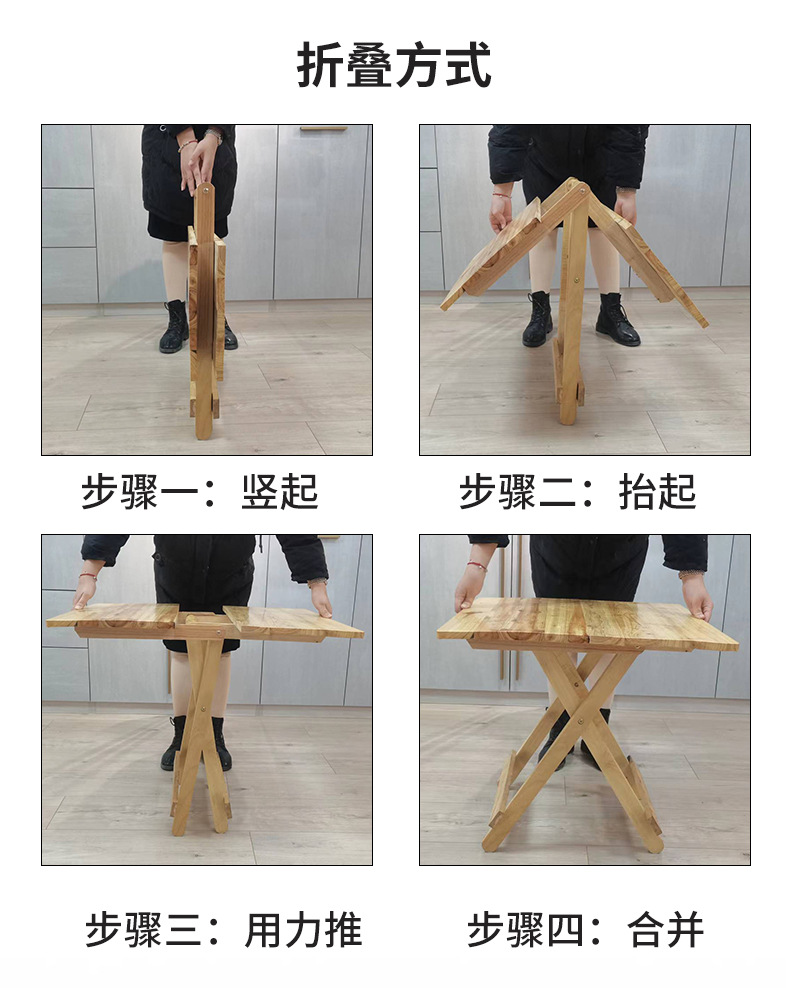 折叠方式

步骤一：竖起

步骤二：抬起

步骤三：用力推

步骤四：合并