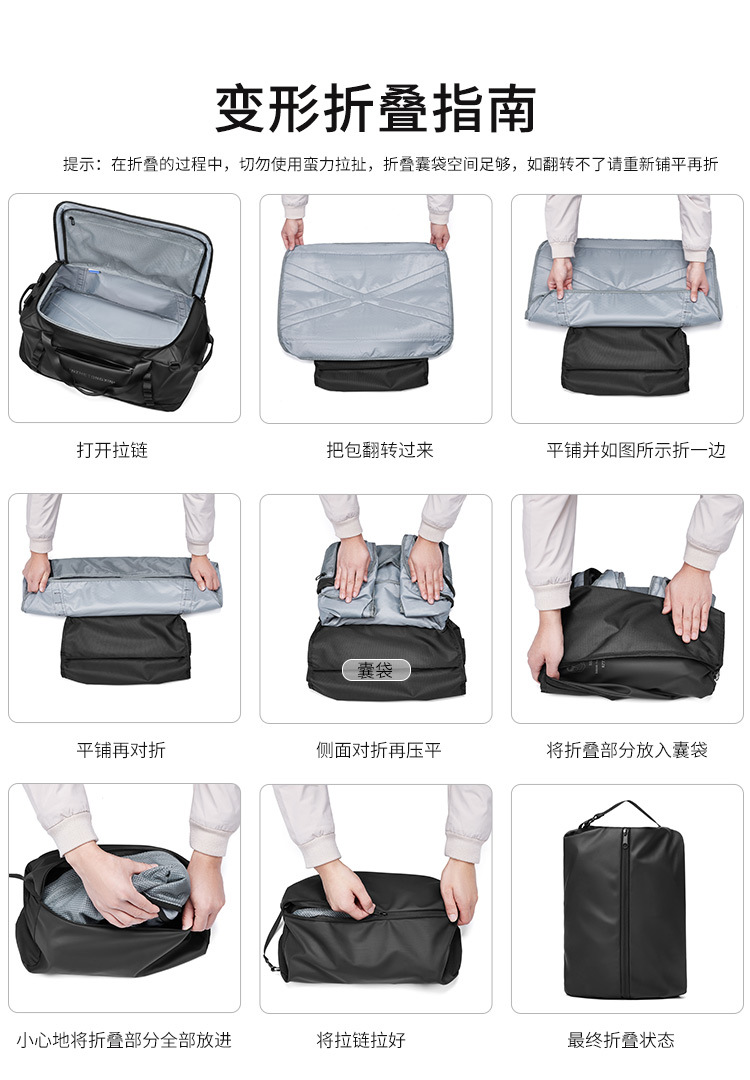 变形折叠指南

提示：在折叠的过程中，切勿使用蛮力拉扯，折叠囊袋空间足够，如翻转不了请重新铺平再折

打开拉链

把包翻转过来

平铺并如图所示折一边

平铺再对折

囊袋

侧面对折再压平

将折叠部分放入囊袋

小心地将折叠部分全部放进

将拉链拉好

最终折叠状态