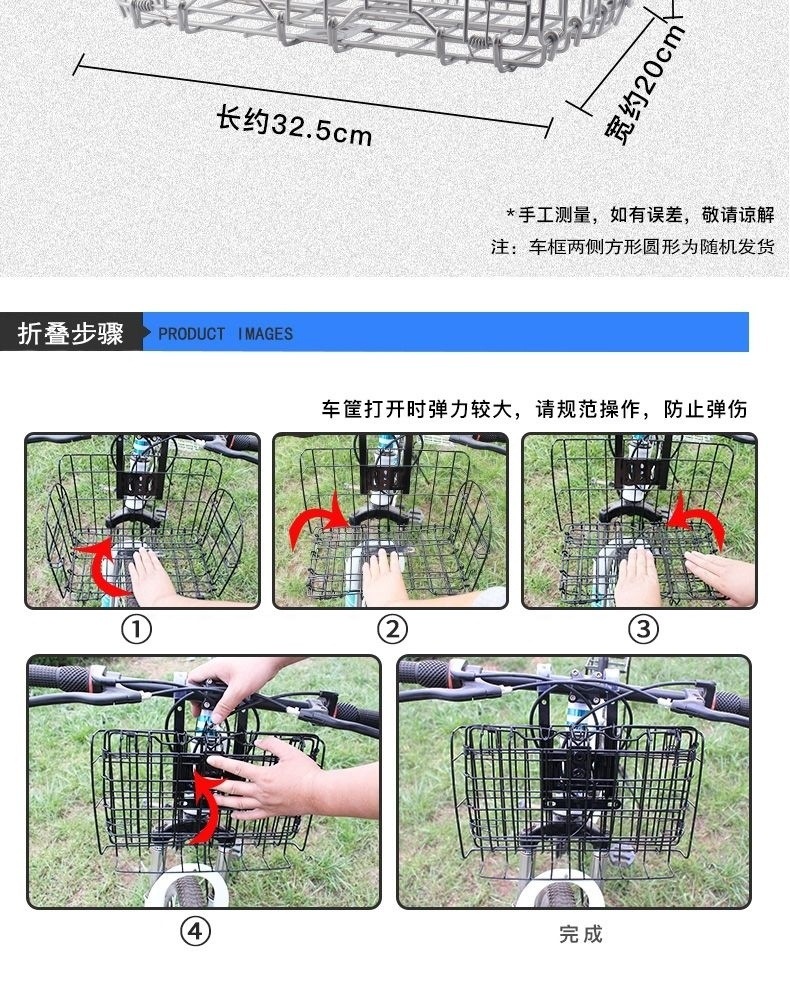 长约32.5cm

宽约20cm

*手工测量，如有误差，敬请谅解
注：车框两侧方形圆形为随机发货

折叠步骤 PRODUCT IMAGES

车筐打开时弹力较大，请规范操作，防止弹伤

①

②

③

④

完成