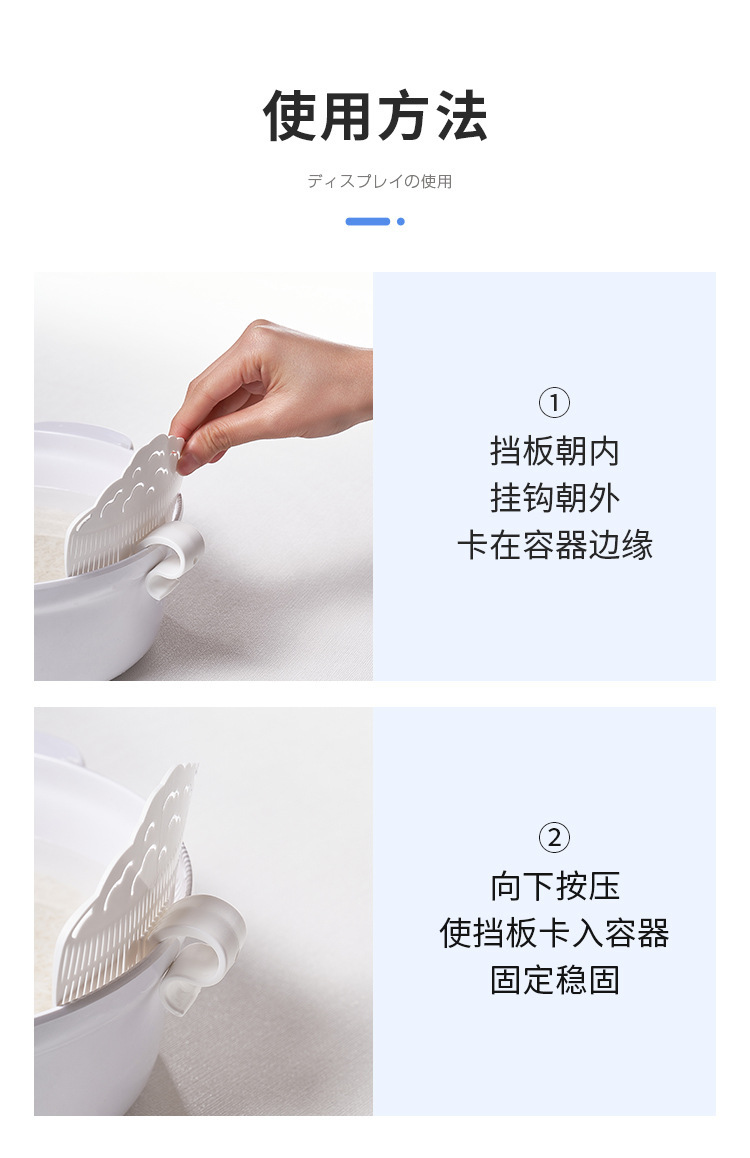 使用方法

ディスプレイの使用

①
挡板朝内
挂钩朝外
卡在容器边缘

②
向下按压
使挡板卡入容器
固定稳固