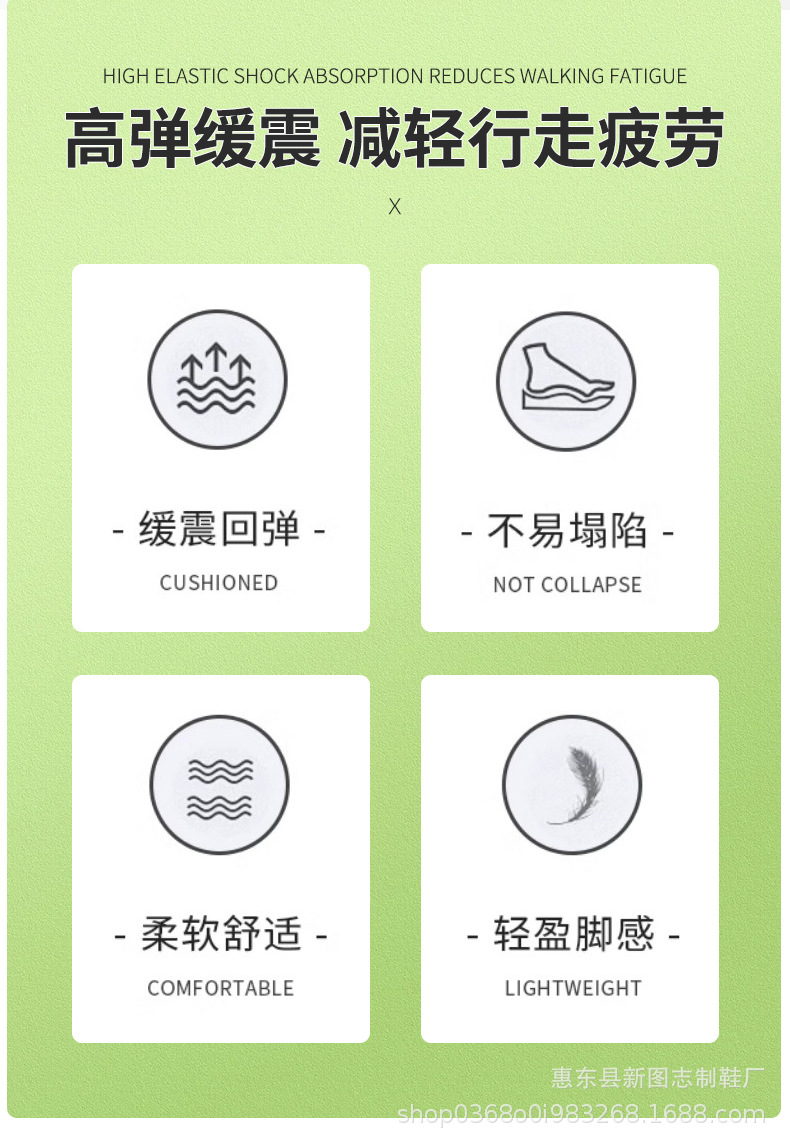 HIGH ELASTIC SHOCK ABSORPTION REDUCES WALKING FATIGUE

高弹缓震 减轻行走疲劳

X

- 缓震回弹 -

CUSHIONED

- 不易塌陷 -

NOT COLLAPSE

- 柔软舒适 -

COMFORTABLE

- 轻盈脚感 -

LIGHTWEIGHT

惠东县新图志制鞋厂

shop0368o0i983268.1688.com