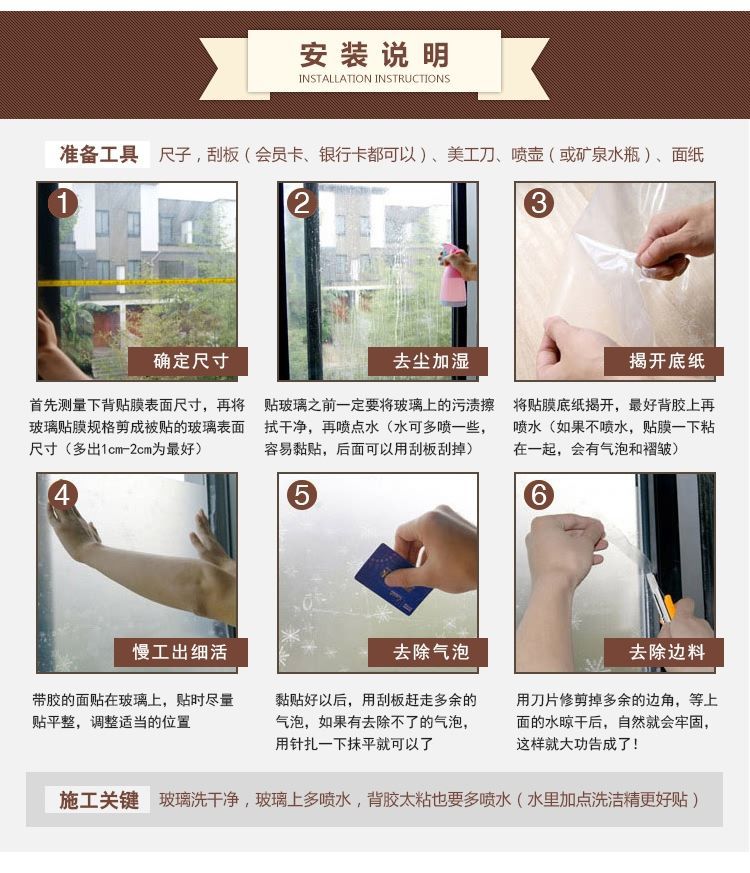 安装说明
INSTALLATION INSTRUCTIONS

准备工具 尺子，刮板（会员卡、银行卡都可以）、美工刀、喷壶（或矿泉水瓶）、面纸

1
确定尺寸
首先测量下背贴膜表面尺寸，再将玻璃贴膜规格剪成被贴的玻璃表面尺寸（多出1cm-2cm为最好）

2
去尘加湿
贴玻璃之前一定要将玻璃上的污渍擦拭干净，再喷点水（水可多喷一些，容易黏贴，后面可以用刮板刮掉）

3
揭开底纸
将贴膜底纸揭开，最好背胶上再喷水（如果不喷水，贴膜一下粘在一起，会有气泡和褶皱）

4
慢工出细活
带胶的面贴在玻璃上，贴时尽量贴平整，调整适当的位置

5
去除气泡
黏贴好以后，用刮板赶走多余的气泡，如果有去除不了的气泡，用针扎一下抹平就可以了

6
去除边料
用刀片修剪掉多余的边角，等上面的水晾干后，自然就会牢固，这样就大功告成了！

施工关键 玻璃洗干净，玻璃上多喷水，背胶太粘也要多喷水（水里加点洗洁精更好贴）