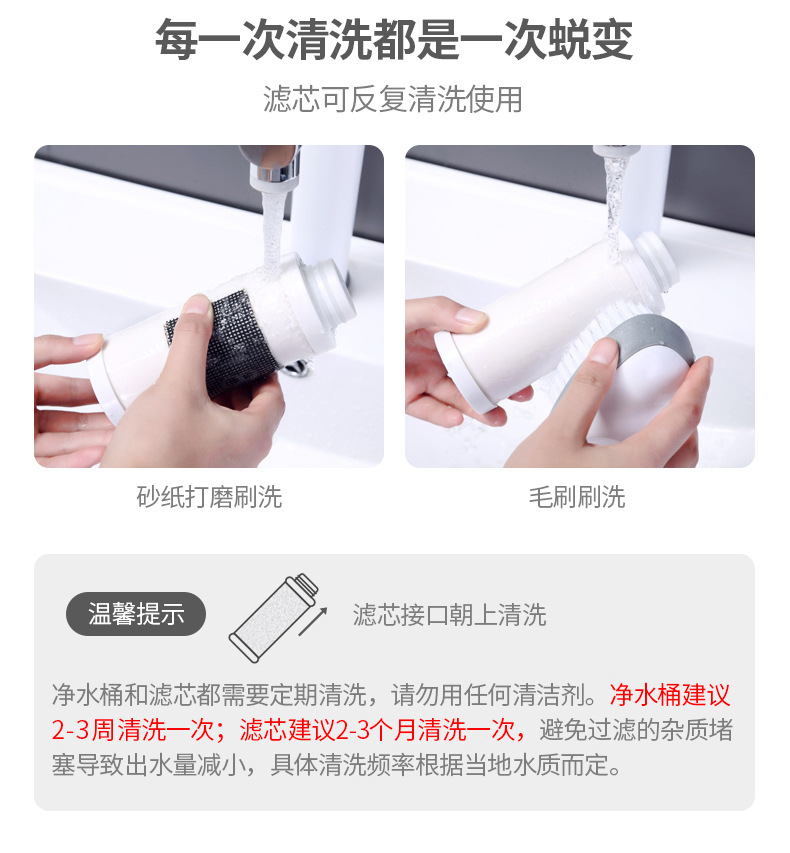 每一次清洗都是一次蜕变

滤芯可反复清洗使用

砂纸打磨刷洗

毛刷刷洗

温馨提示

滤芯接口朝上清洗

净水桶和滤芯都需要定期清洗，请勿用任何清洁剂。净水桶建议2-3周清洗一次；滤芯建议2-3个月清洗一次，避免过滤的杂质堵塞导致出水量减小，具体清洗频率根据当地水质而定。