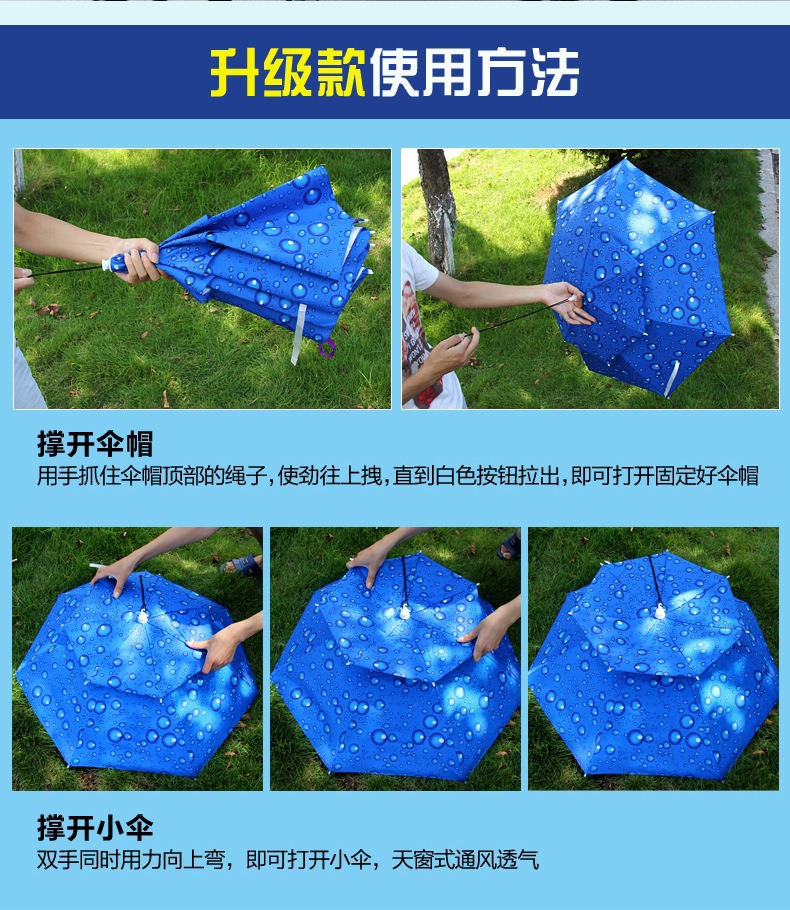 升级款使用方法

撑开伞帽
用手抓住伞帽顶部的绳子，使劲往上拽，直到白色按钮拉出，即可打开固定好伞帽

撑开小伞
双手同时用力向上弯，即可打开小伞，天窗式通风透气