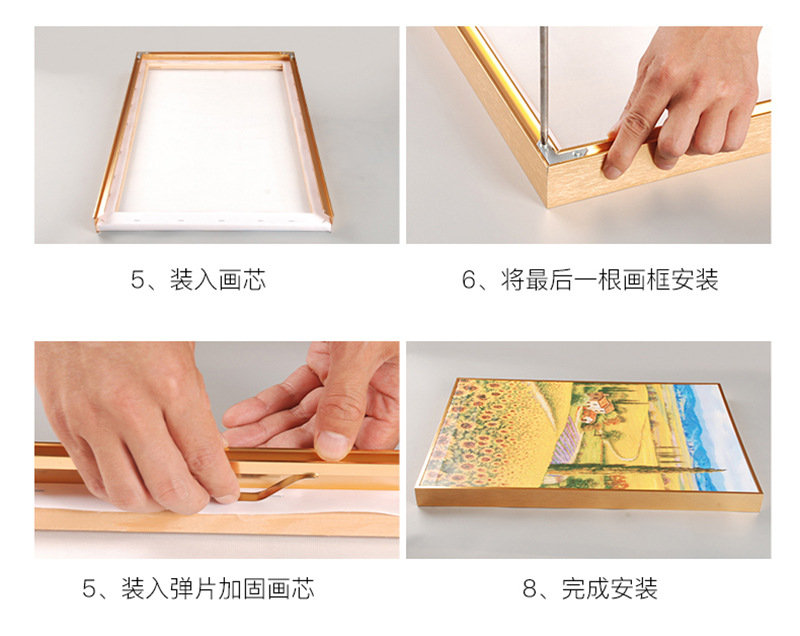 5、装入画芯

6、将最后一根画框安装

5、装入弹片加固画芯

8、完成安装