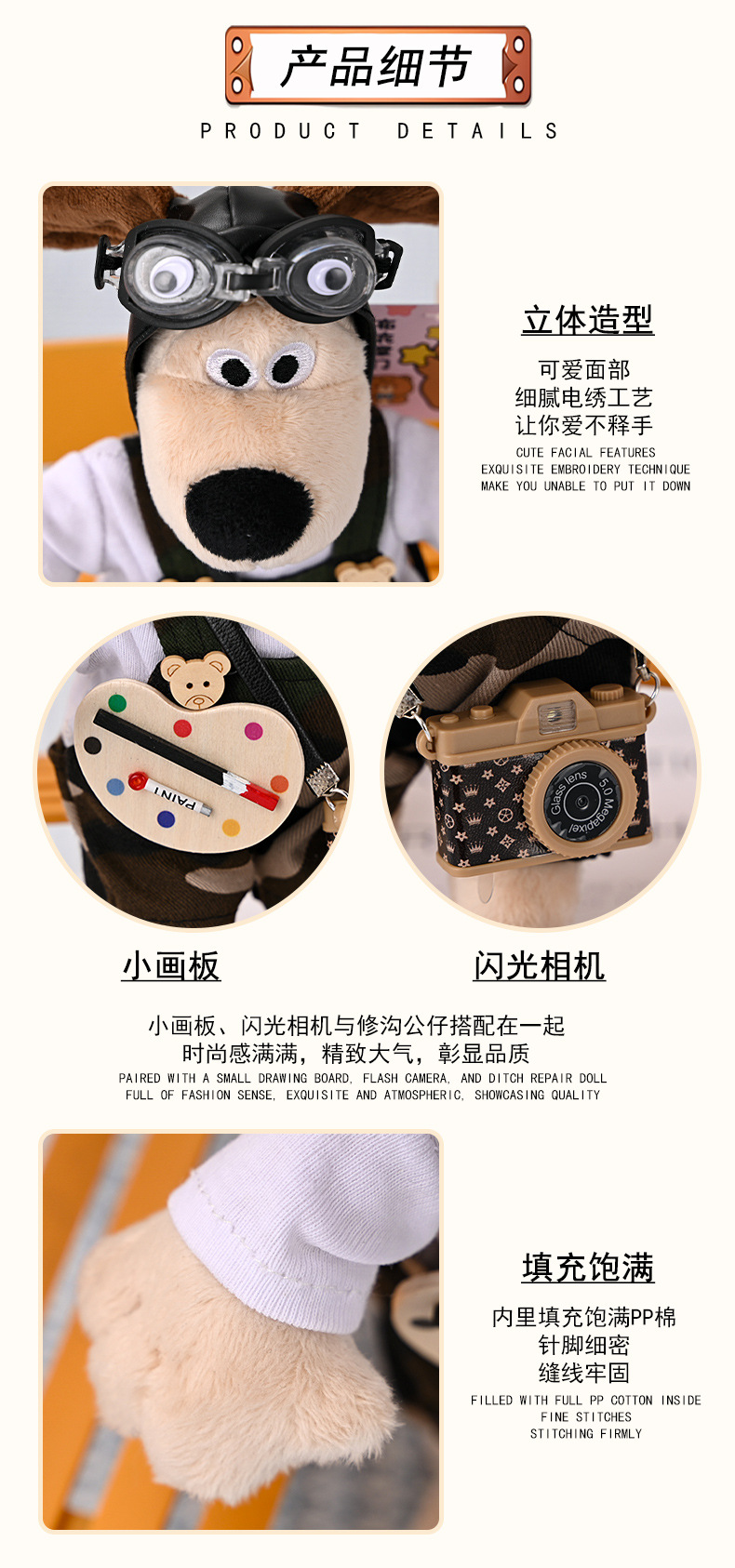 产品细节
PRODUCT DETAILS

立体造型
可爱面部
细腻电绣工艺
让你爱不释手
CUTE FACIAL FEATURES
EXQUISITE EMBROIDERY TECHNIQUE
MAKE YOU UNABLE TO PUT IT DOWN

PAINT

Glass lens 5.0 Megapixel

小画板

闪光相机

小画板、闪光相机与修沟公仔搭配在一起
时尚感满满，精致大气，彰显品质
PAIRED WITH A SMALL DRAWING BOARD, FLASH CAMERA, AND DITCH REPAIR DOLL
FULL OF FASHION SENSE, EXQUISITE AND ATMOSPHERIC, SHOWCASING QUALITY

填充饱满
内里填充饱满PP棉
针脚细密
缝线牢固
FILLED WITH FULL PP COTTON INSIDE
FINE STITCHES
STITCHING FIRMLY