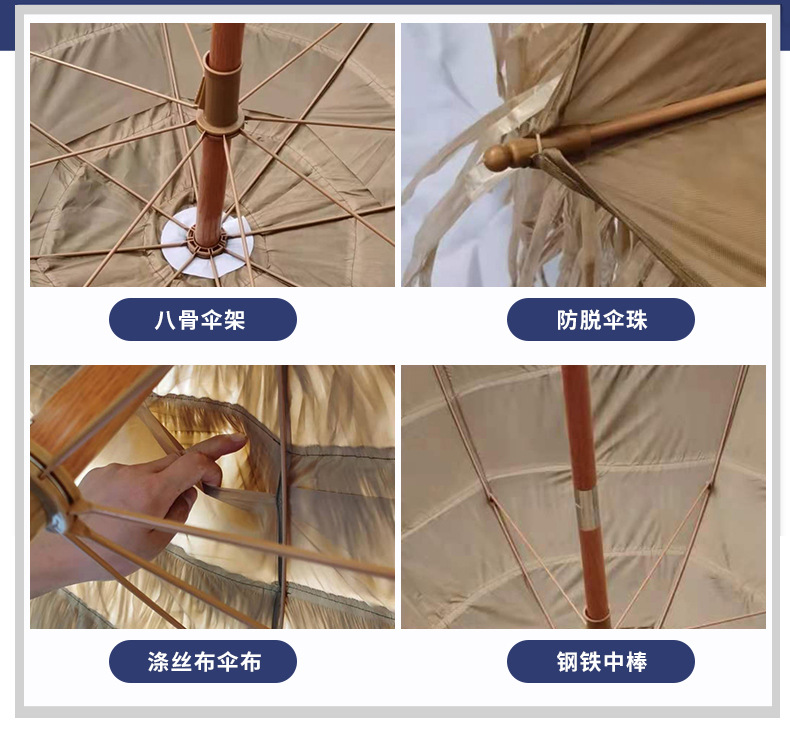 八骨伞架

防脱伞珠

涤丝布伞布

钢铁中棒