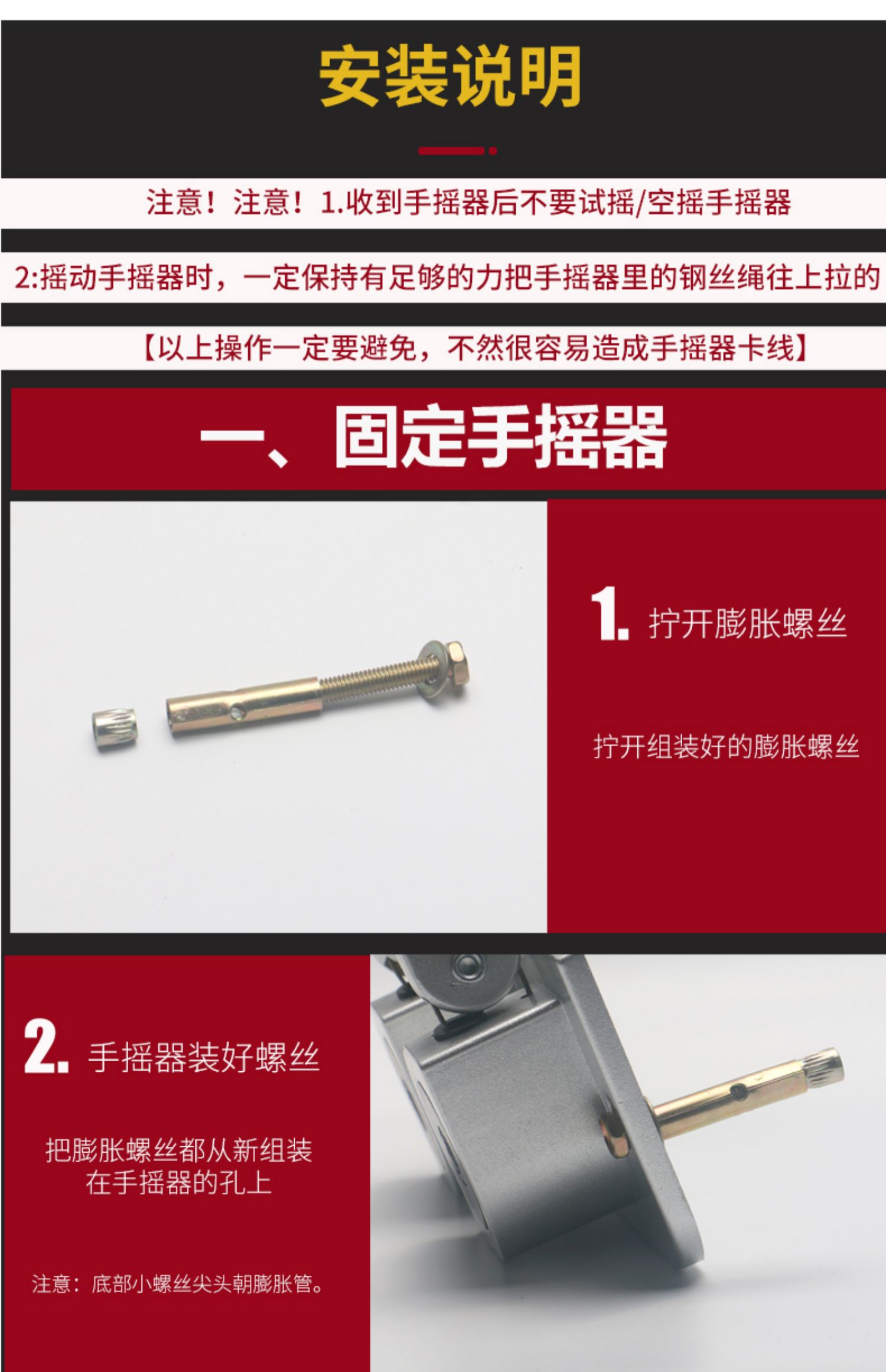 安装说明

注意！注意！1.收到手摇器后不要试摇/空摇手摇器

2:摇动手摇器时，一定保持有足够的力把手摇器里的钢丝绳往上拉的

【以上操作一定要避免，不然很容易造成手摇器卡线】

一、固定手摇器

1. 拧开膨胀螺丝

拧开组装好的膨胀螺丝

2. 手摇器装好螺丝

把膨胀螺丝都从新组装在手摇器的孔上

注意：底部小螺丝尖头朝膨胀管。