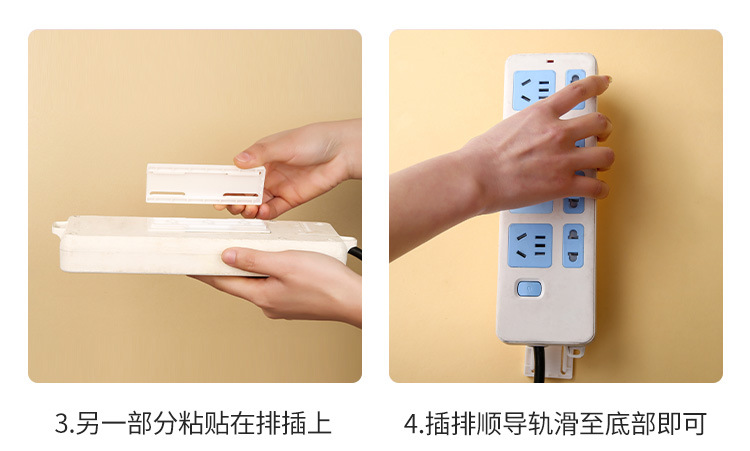 3.另一部分粘贴在排插上

4.插排顺导轨滑至底部即可